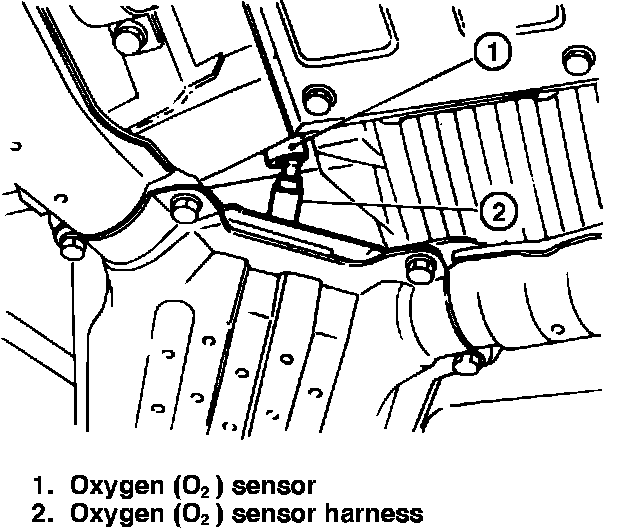 1

2

1. Oxygen ($O_2$) sensor
2. Oxygen ($O_2$) sensor harness