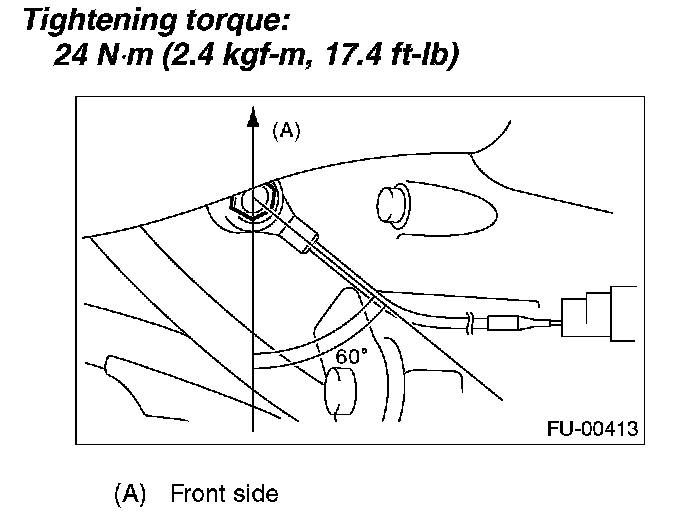 Tightening torque:
24 N·m (2.4 kgf-m, 17.4 ft-lb)

(A)

60°

FU-00413

(A) Front side