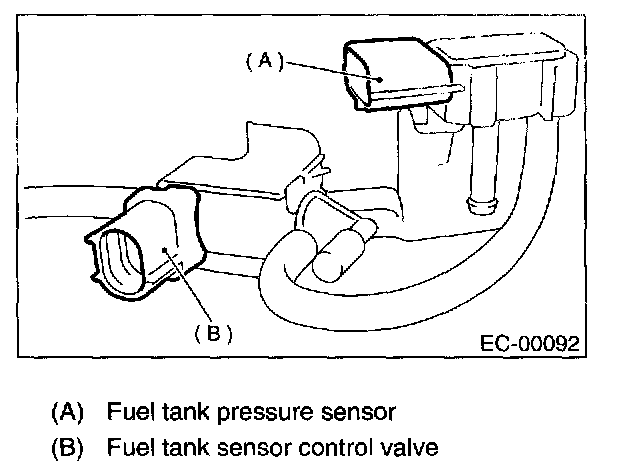 (A)

(B)

EC-00092

(A) Fuel tank pressure sensor

(B) Fuel tank sensor control valve