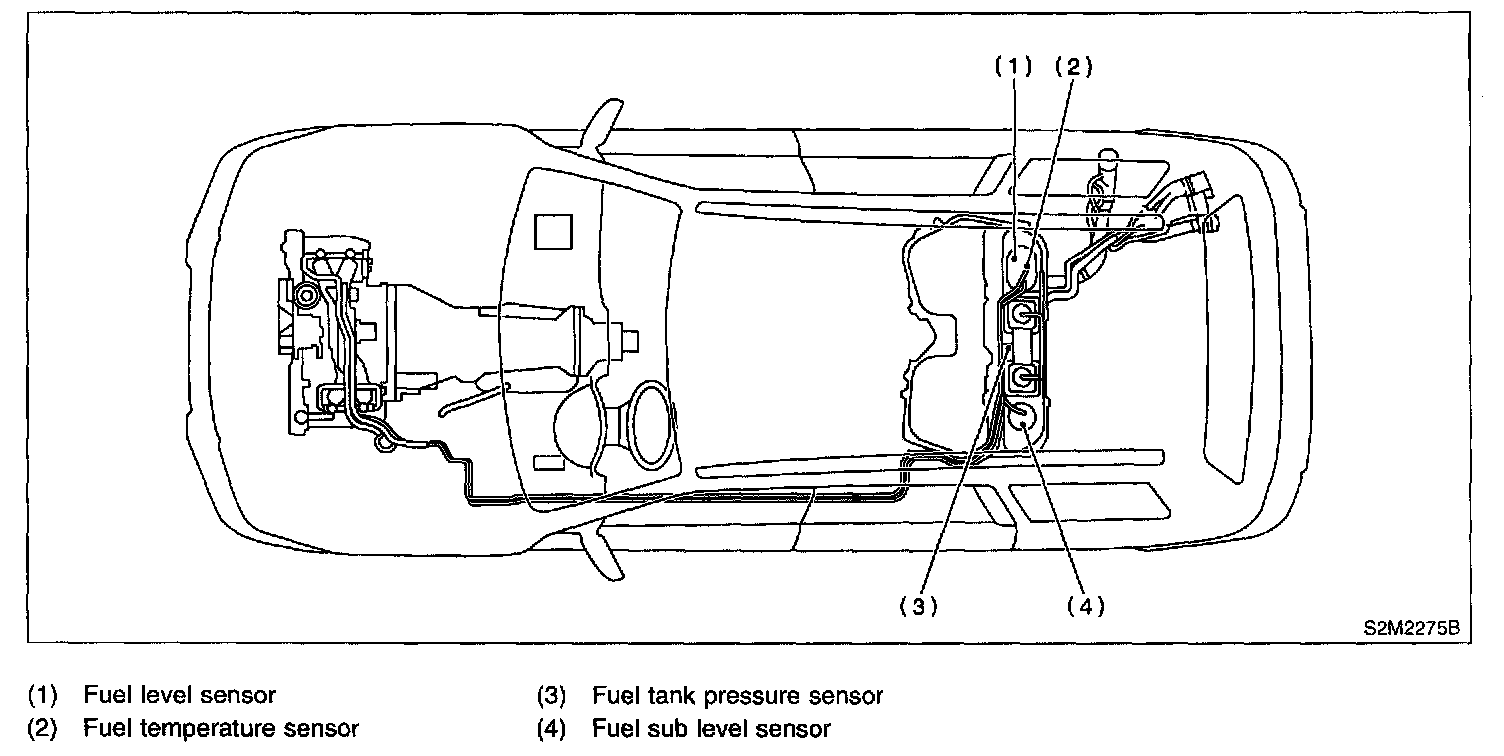 (1) (2)

(3) (4)

S2M2275B

(1) Fuel level sensor
(2) Fuel temperature sensor
(3) Fuel tank pressure sensor
(4) Fuel sub level sensor