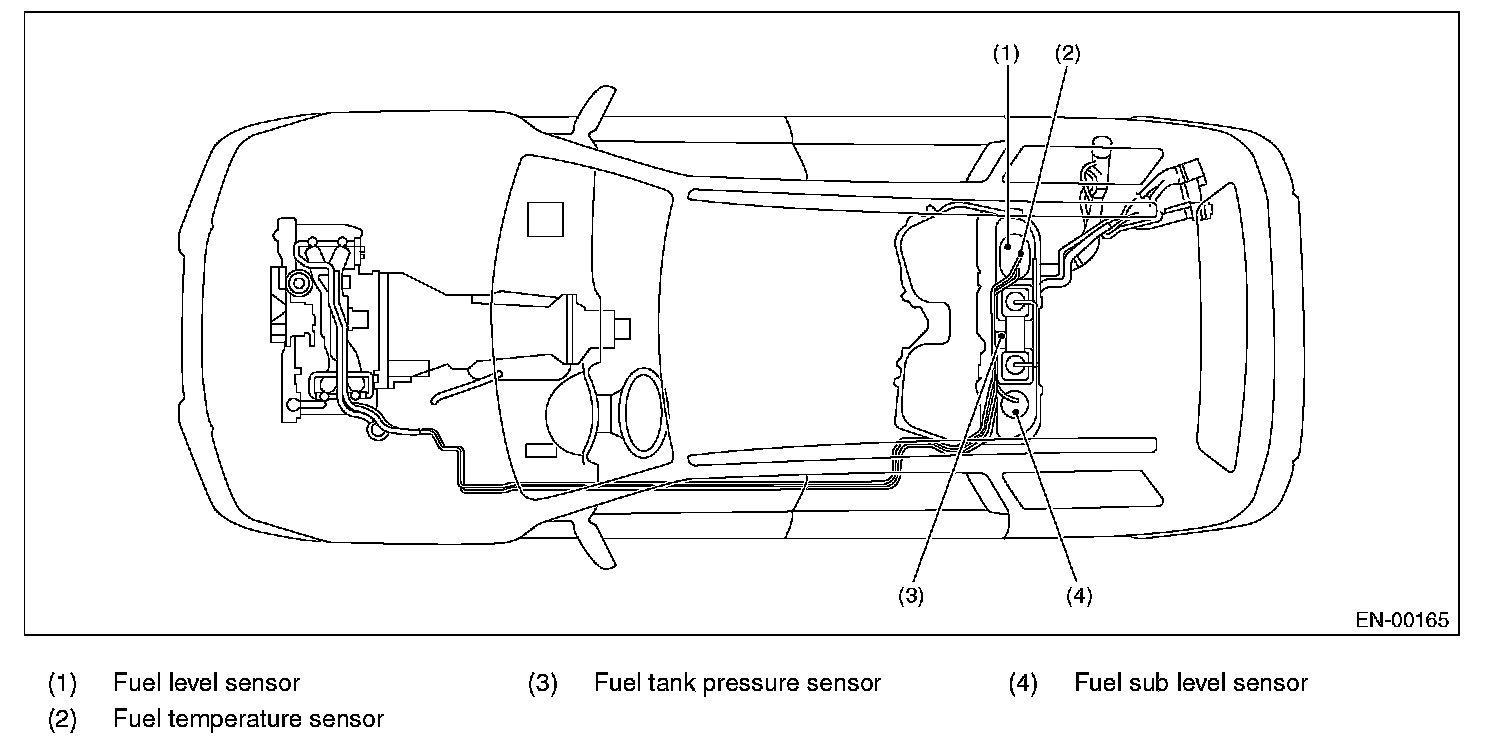 (1) (2)

(3) (4)

EN-00165

(1) Fuel level sensor
(2) Fuel temperature sensor
(3) Fuel tank pressure sensor
(4) Fuel sub level sensor