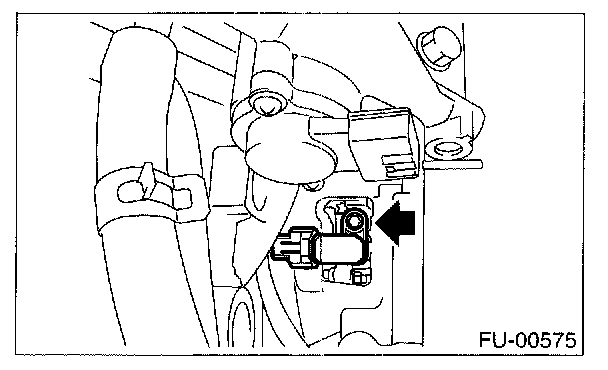 FU-00575