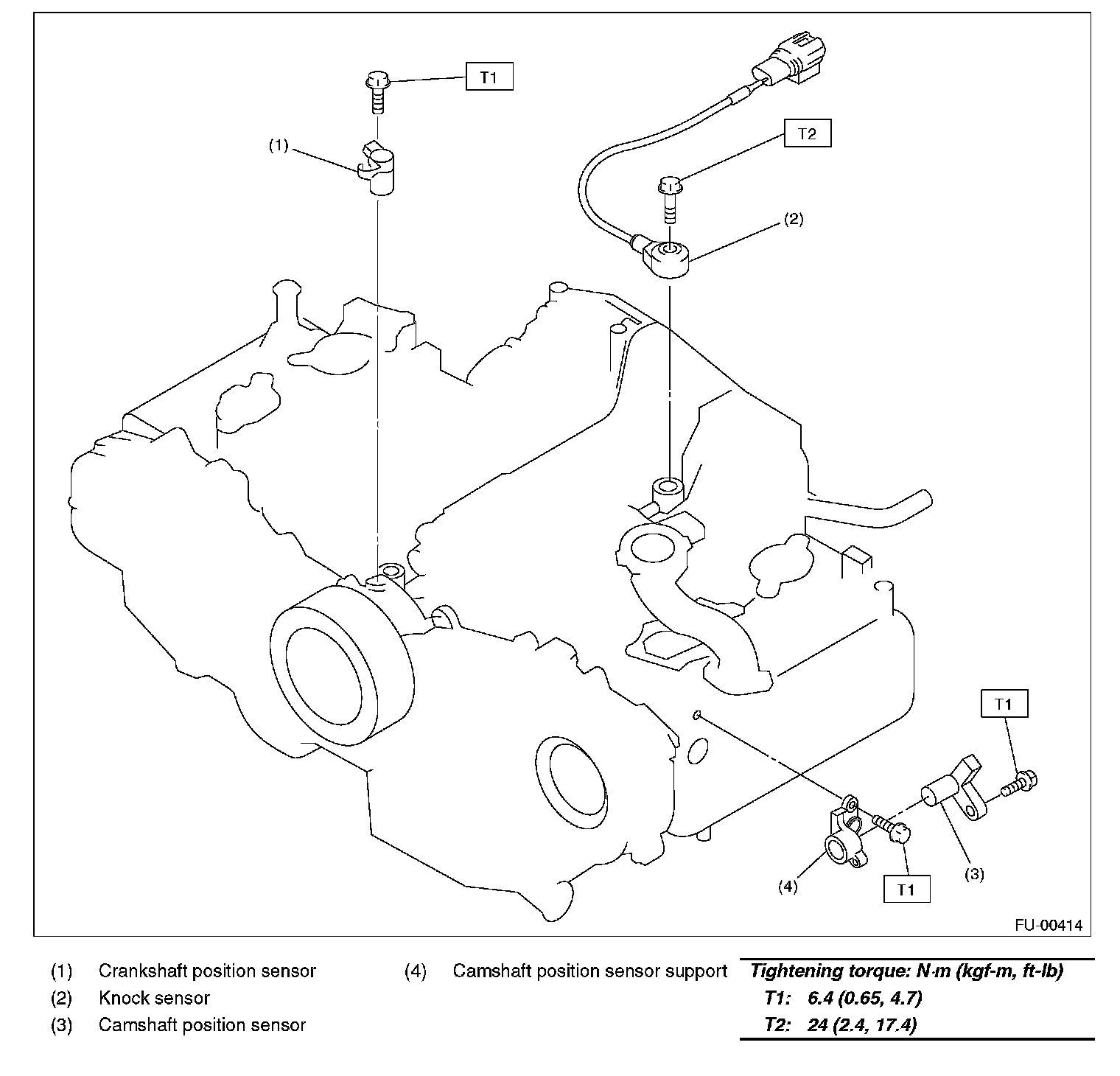 T1

(1)

T2

(2)

T1

(4)

T1

(3)

FU-00414

(1) Crankshaft position sensor
(2) Knock sensor
(3) Camshaft position sensor

(4) Camshaft position sensor support

Tightening torque: N·m (kgf-m, ft-lb)
T1: 6.4 (0.65, 4.7)
T2: 24 (2.4, 17.4)