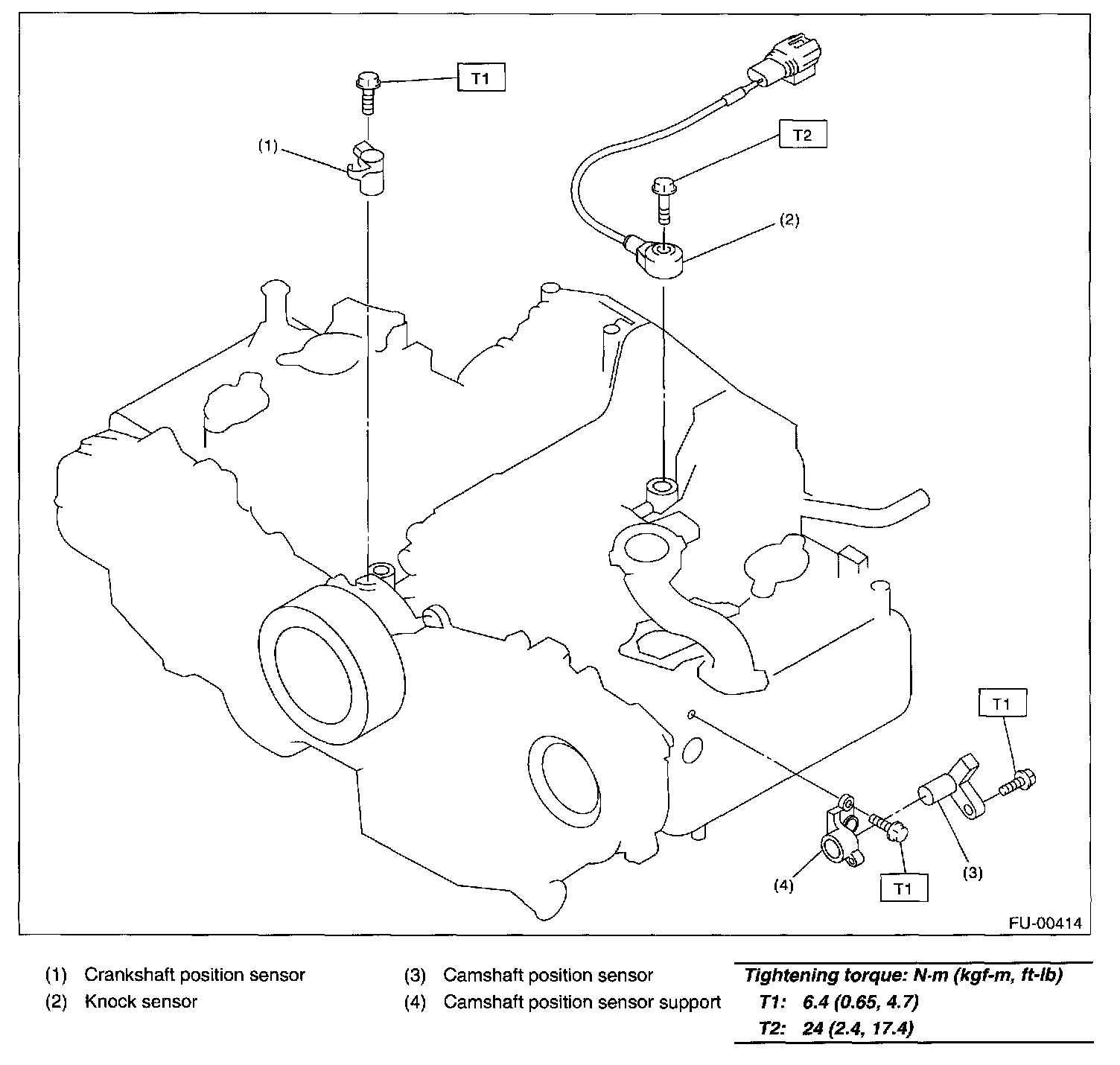 T1

(1)

T2

(2)

T1

(4)

T1

(3)

FU-00414

(1) Crankshaft position sensor
(2) Knock sensor
(3) Camshaft position sensor
(4) Camshaft position sensor support

Tightening torque: N·m (kgf-m, ft-lb)
T1: 6.4 (0.65, 4.7)
T2: 24 (2.4, 17.4)