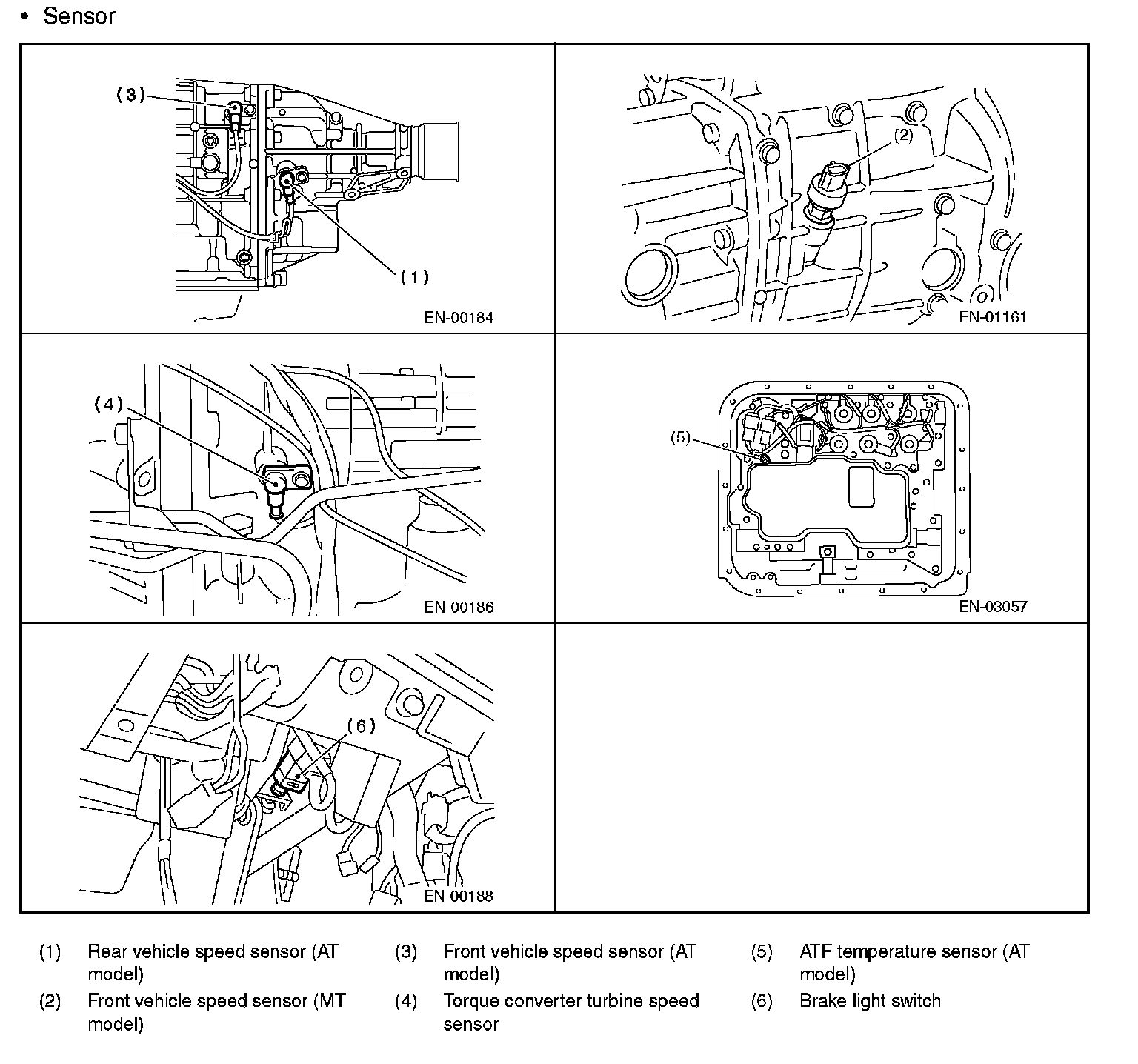 • Sensor

(3)

(1)

EN-00184

(2)

EN-01161

(4)

EN-00186

(5)

EN-03057

(6)

EN-00188

(1) Rear vehicle speed sensor (AT model)

(2) Front vehicle speed sensor (MT model)

(3) Front vehicle speed sensor (AT model)

(4) Torque converter turbine speed sensor

(5) ATF temperature sensor (AT model)

(6) Brake light switch