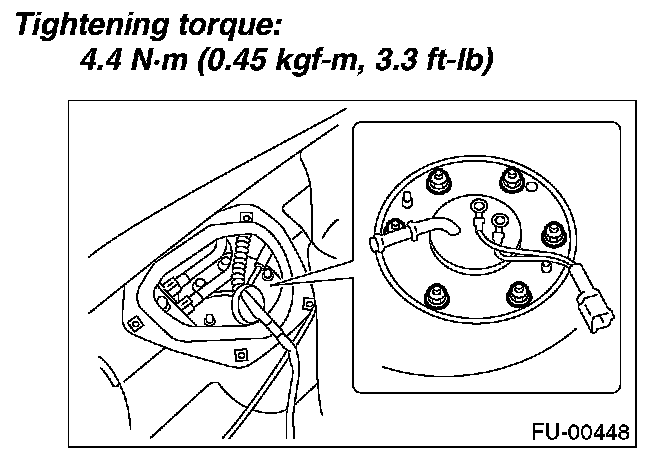 Tightening torque:
4.4 N·m (0.45 kgf-m, 3.3 ft-lb)

FU-00448