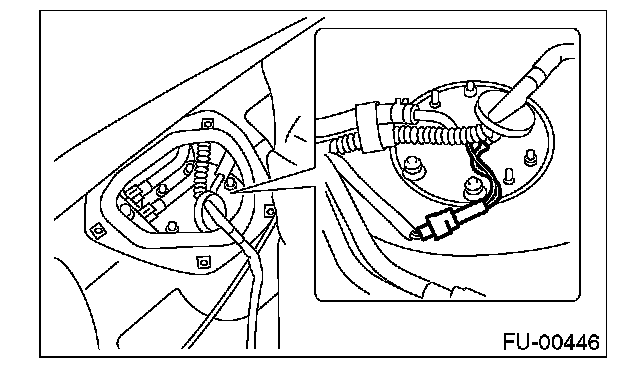 FU-00446