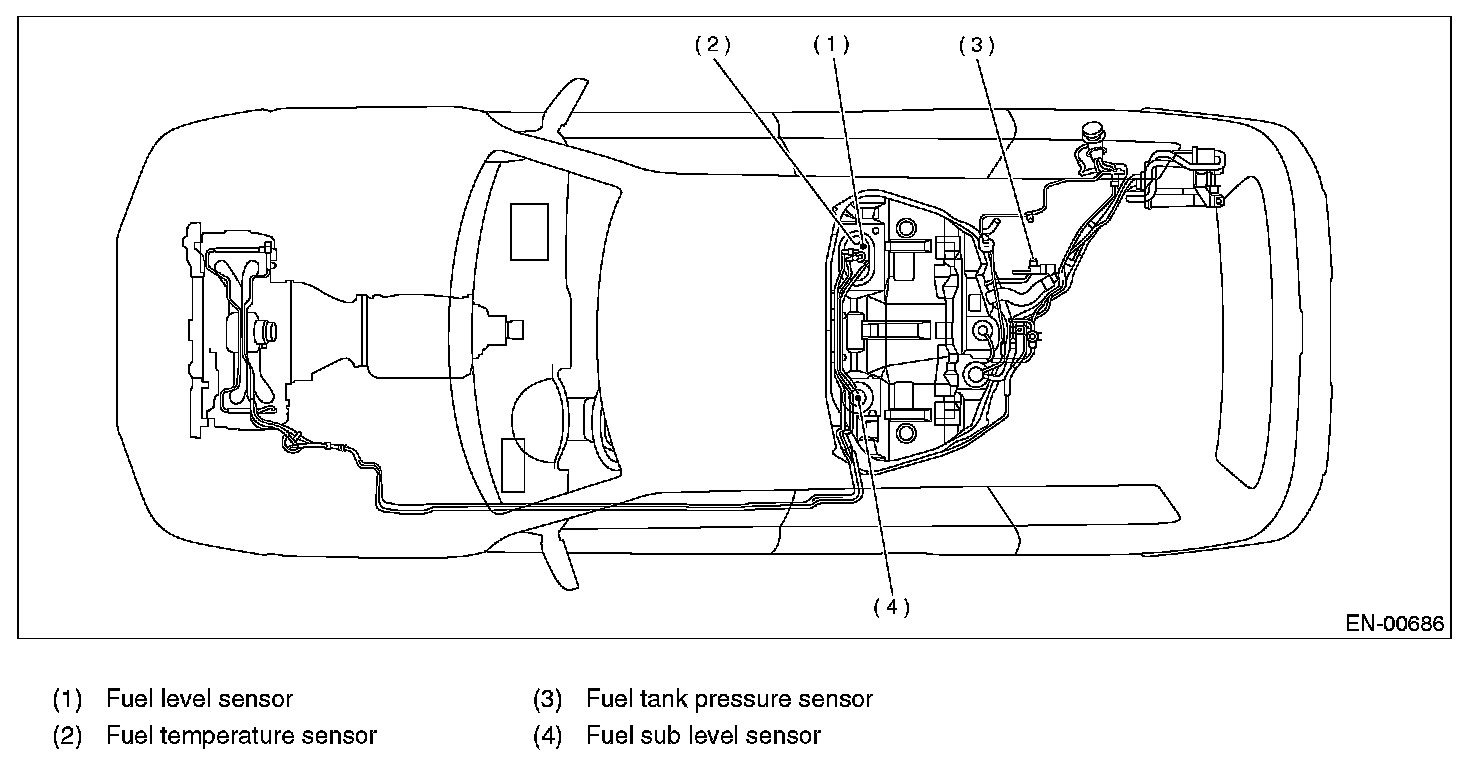 (2)
(1)
(3)
(4)
EN-00686

(1) Fuel level sensor
(2) Fuel temperature sensor
(3) Fuel tank pressure sensor
(4) Fuel sub level sensor