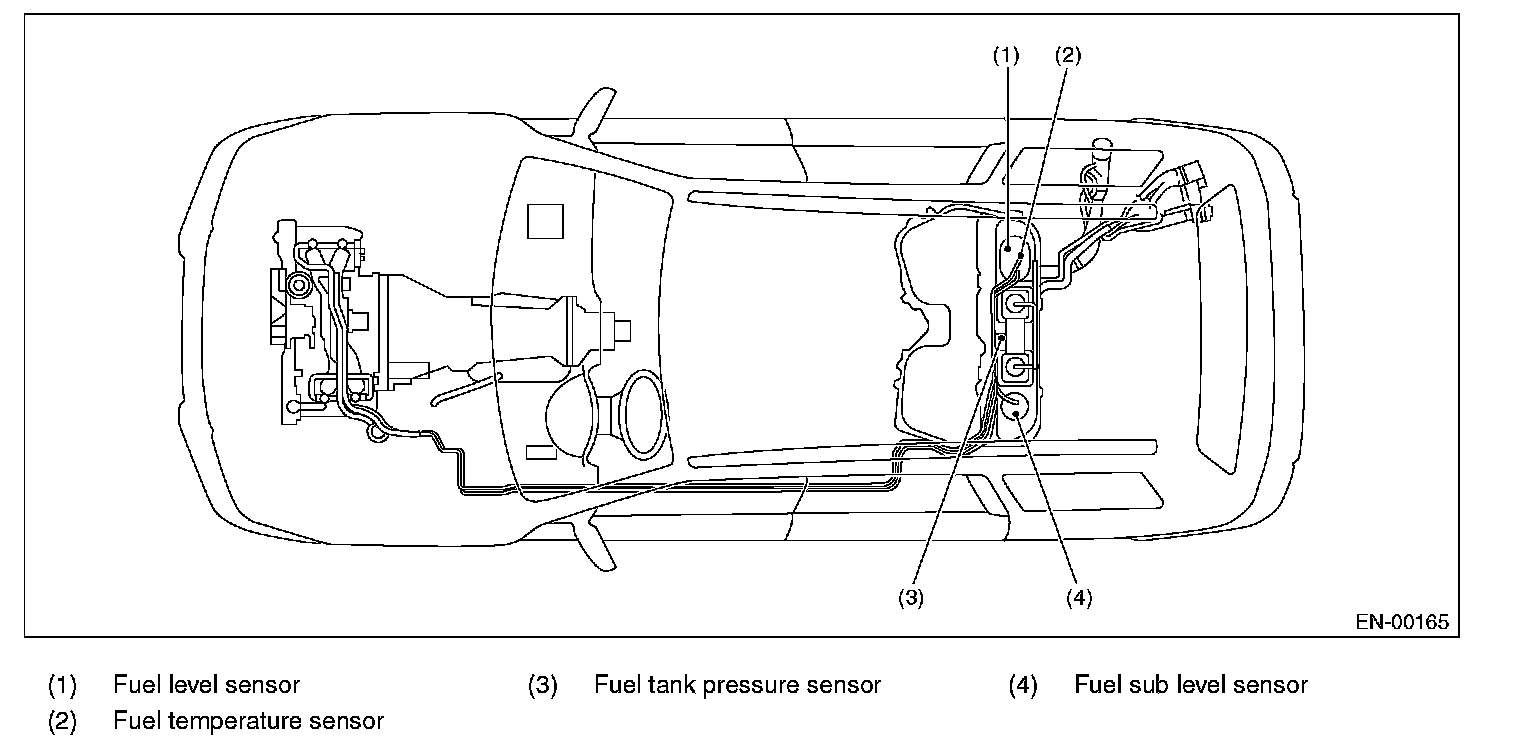 (1) (2)

(3) (4)

EN-00165

(1) Fuel level sensor
(2) Fuel temperature sensor
(3) Fuel tank pressure sensor
(4) Fuel sub level sensor