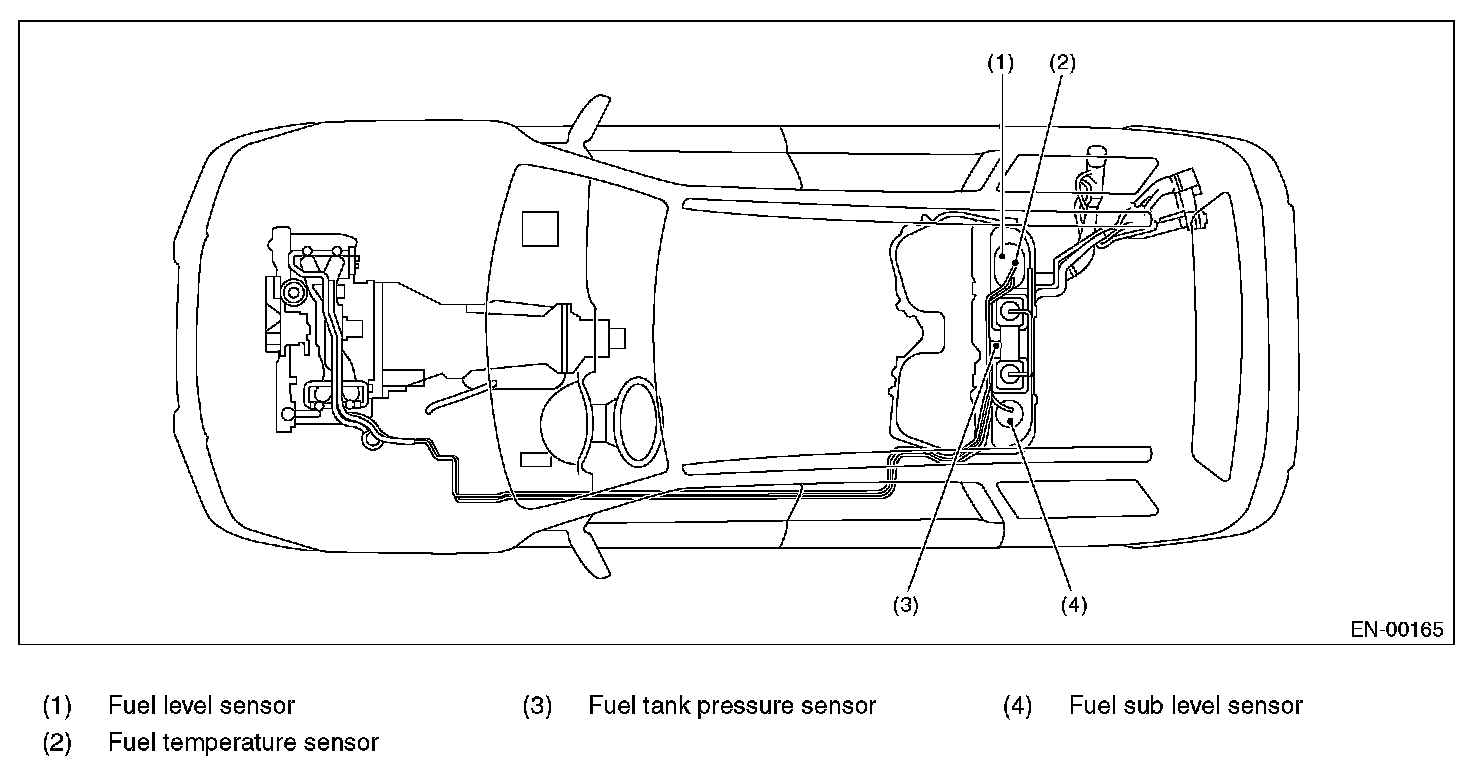 (1) (2)

(3) (4)

EN-00165

(1) Fuel level sensor

(2) Fuel temperature sensor

(3) Fuel tank pressure sensor

(4) Fuel sub level sensor