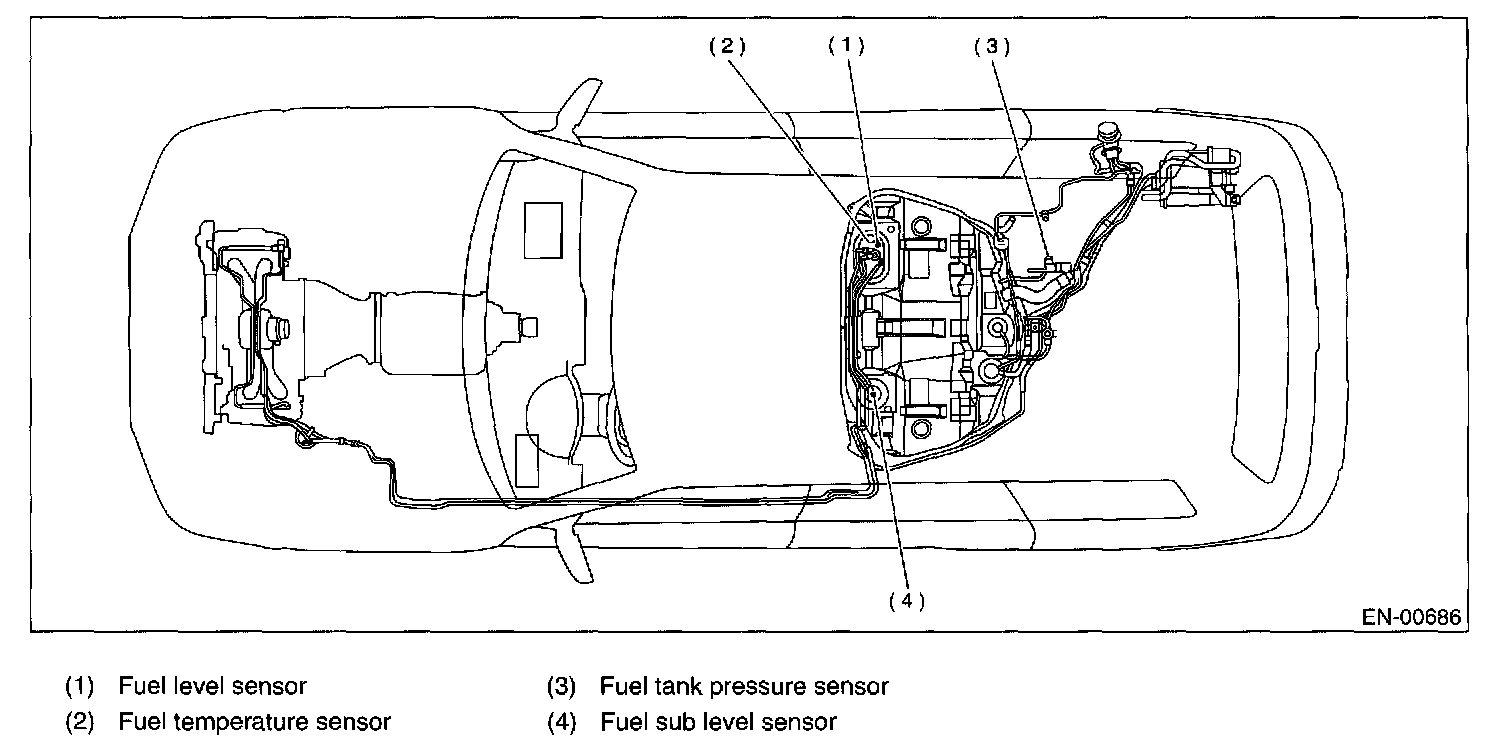 (2)
(1)
(3)
(4)
EN-00686

(1) Fuel level sensor
(2) Fuel temperature sensor
(3) Fuel tank pressure sensor
(4) Fuel sub level sensor