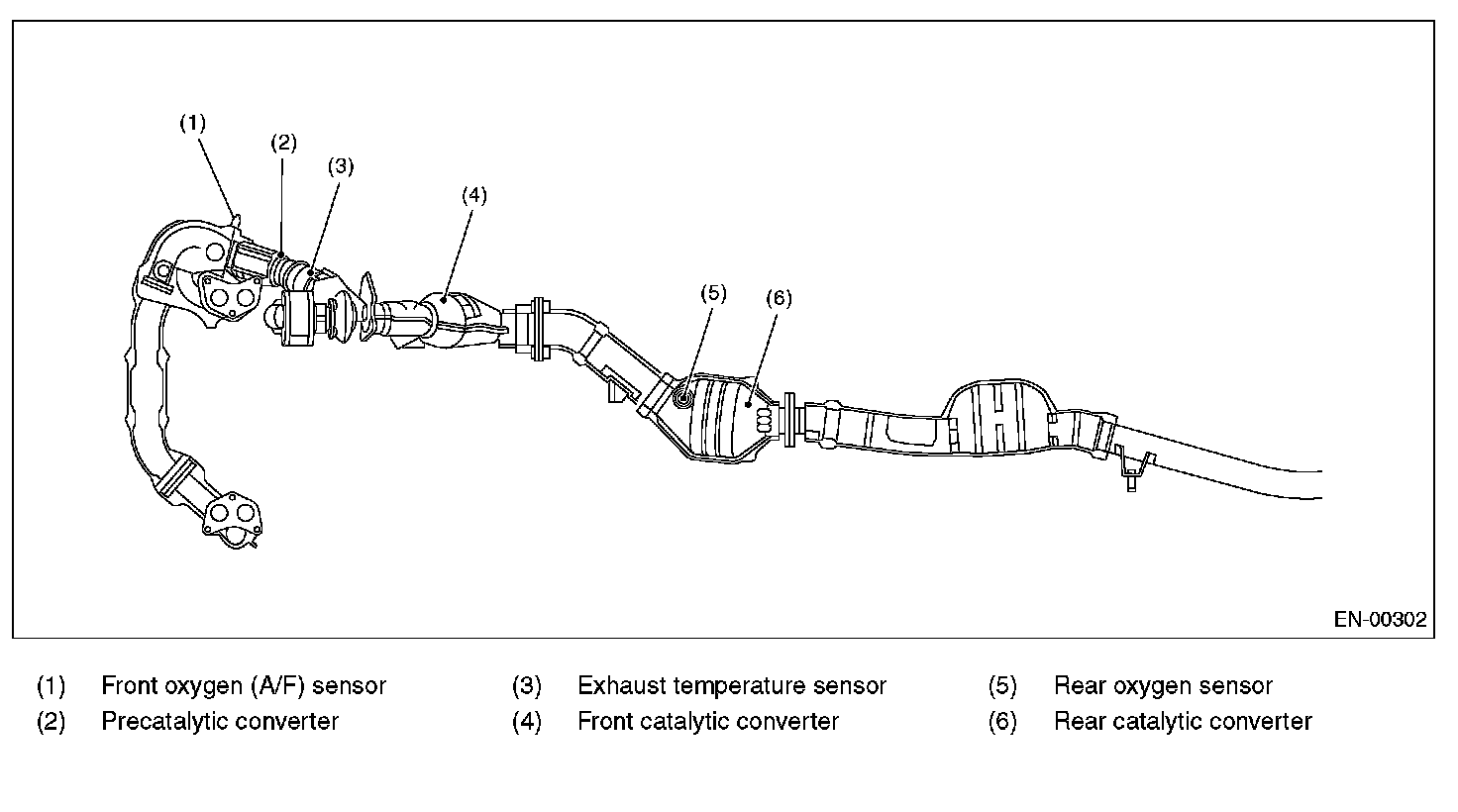 (1)
(2)
(3)
(4)
(5)
(6)

EN-00302

(1) Front oxygen (A/F) sensor
(2) Precatalytic converter
(3) Exhaust temperature sensor
(4) Front catalytic converter
(5) Rear oxygen sensor
(6) Rear catalytic converter