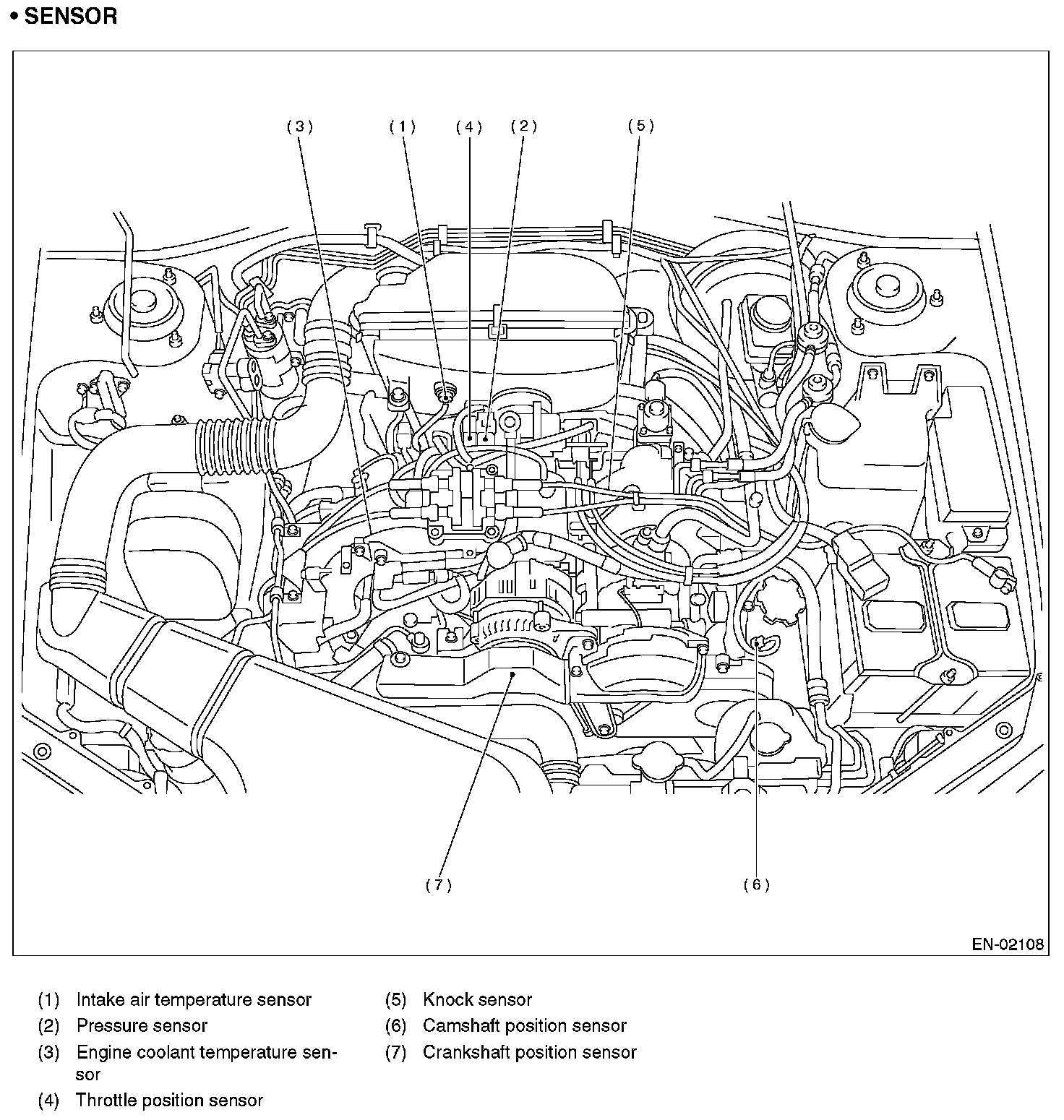 • SENSOR

(3) (1) (4) (2) (5)

(7) (6)

EN-02108

(1) Intake air temperature sensor
(2) Pressure sensor
(3) Engine coolant temperature sensor
(4) Throttle position sensor

(5) Knock sensor
(6) Camshaft position sensor
(7) Crankshaft position sensor