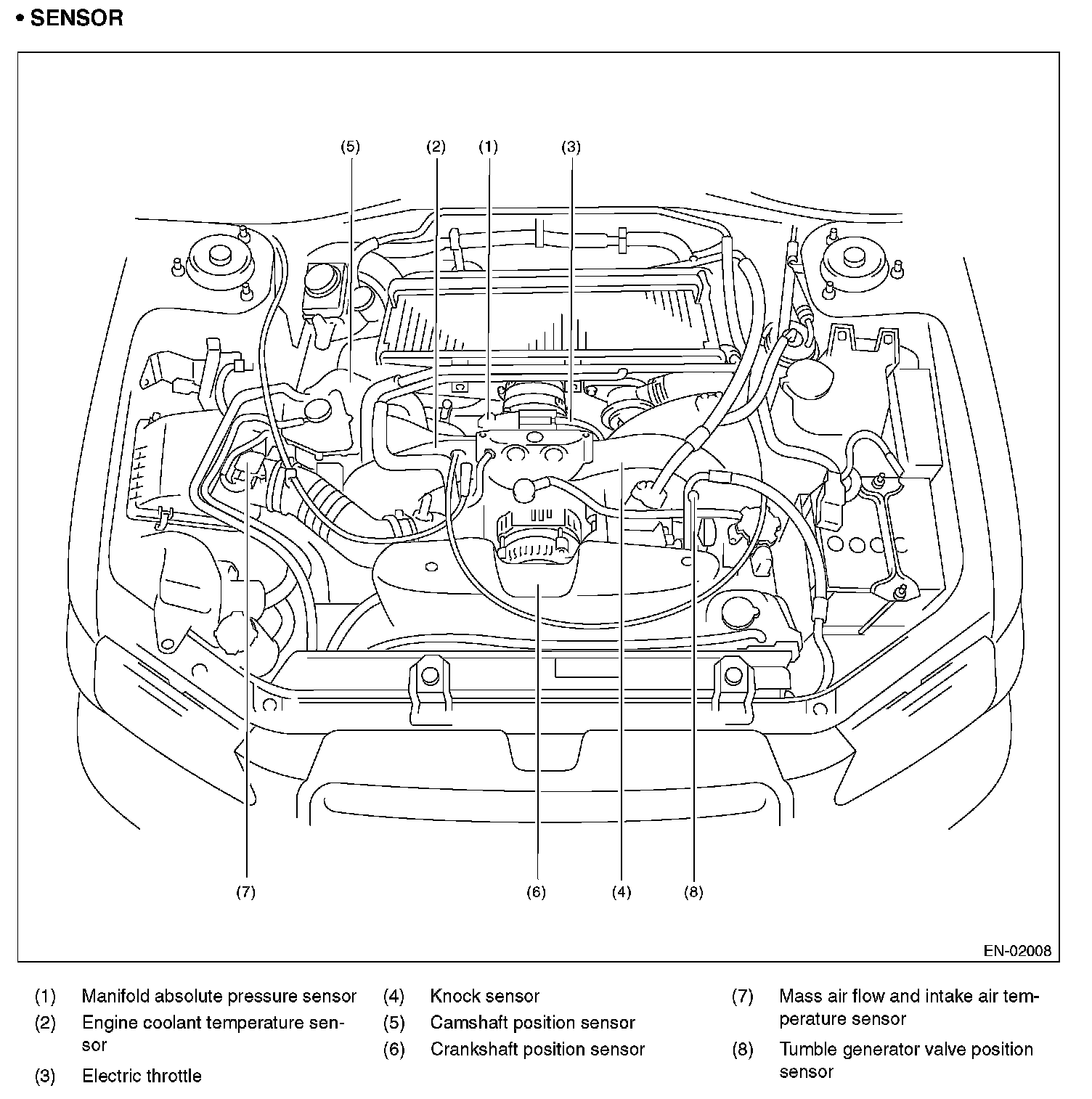 • SENSOR

(5) (2) (1) (3)

(7) (6) (4) (8)

EN-02008

(1) Manifold absolute pressure sensor
(2) Engine coolant temperature sensor
(3) Electric throttle

(4) Knock sensor
(5) Camshaft position sensor
(6) Crankshaft position sensor

(7) Mass air flow and intake air temperature sensor
(8) Tumble generator valve position sensor