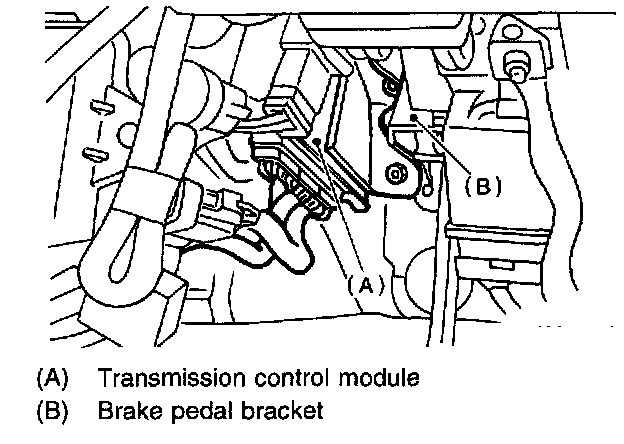 (B)

(A)

(A) Transmission control module
(B) Brake pedal bracket