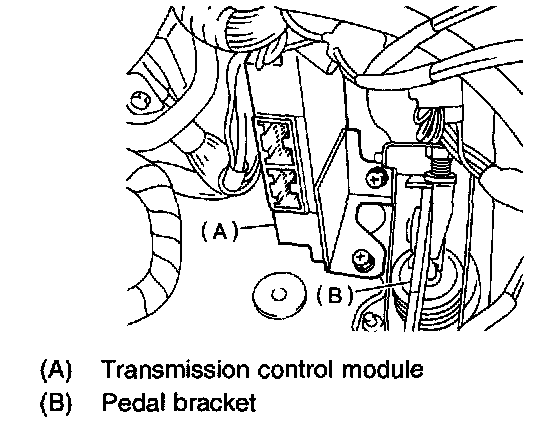 (A)

(B)

(A) Transmission control module
(B) Pedal bracket