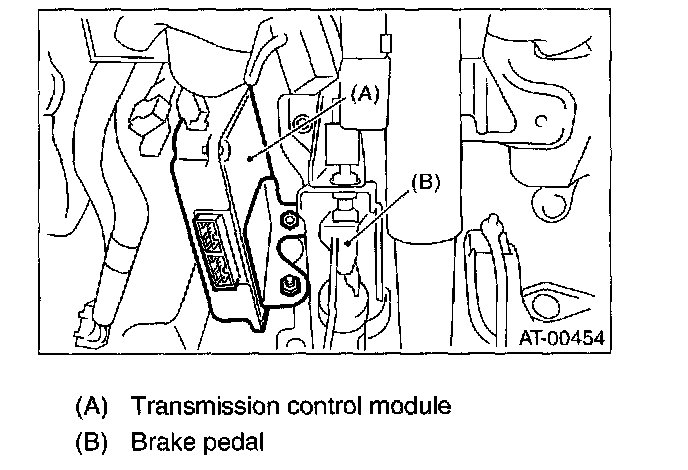 (A)

(B)

AT-00454

(A) Transmission control module

(B) Brake pedal