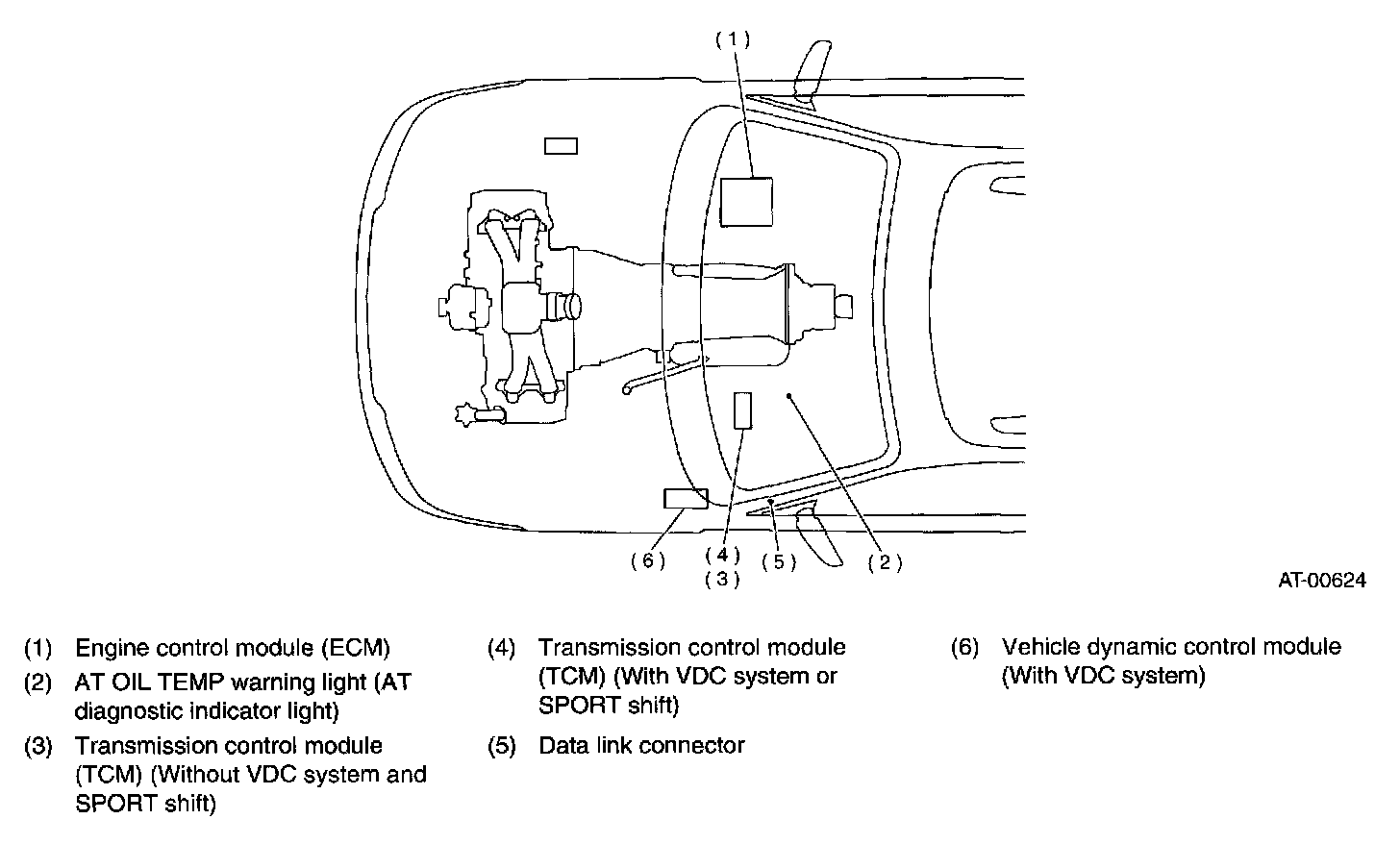 (1)

(6)

(4)
(3)

(5)

(2)

AT-00624

(1) Engine control module (ECM)

(2) AT OIL TEMP warning light (AT diagnostic indicator light)

(3) Transmission control module (TCM) (Without VDC system and SPORT shift)

(4) Transmission control module (TCM) (With VDC system or SPORT shift)

(5) Data link connector

(6) Vehicle dynamic control module (With VDC system)