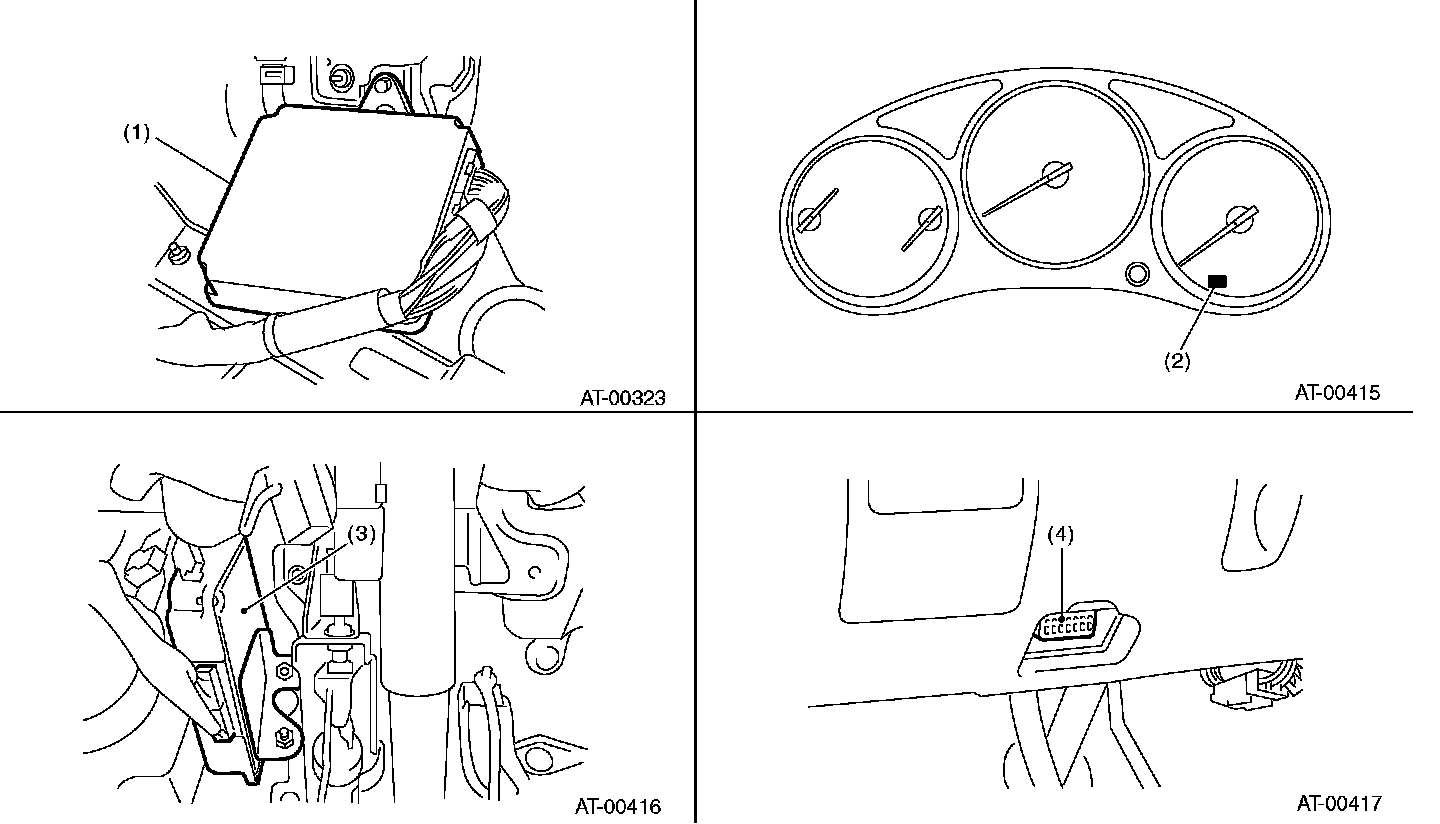 (1)

AT-00323

(2)

AT-00415

(3)

AT-00416

(4)

AT-00417