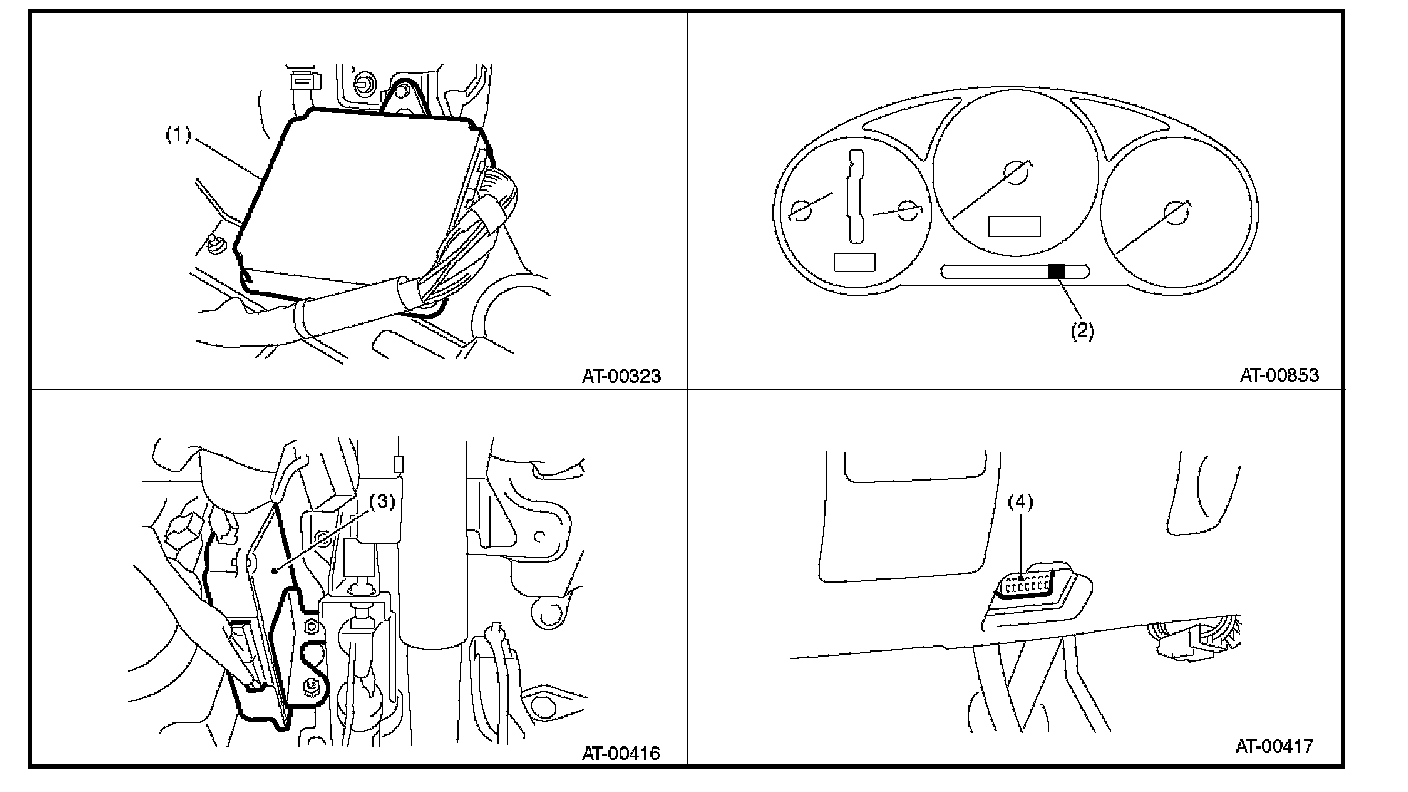 (1)

AT-00323

(2)

AT-00853

(3)

AT-00416

(4)

AT-00417