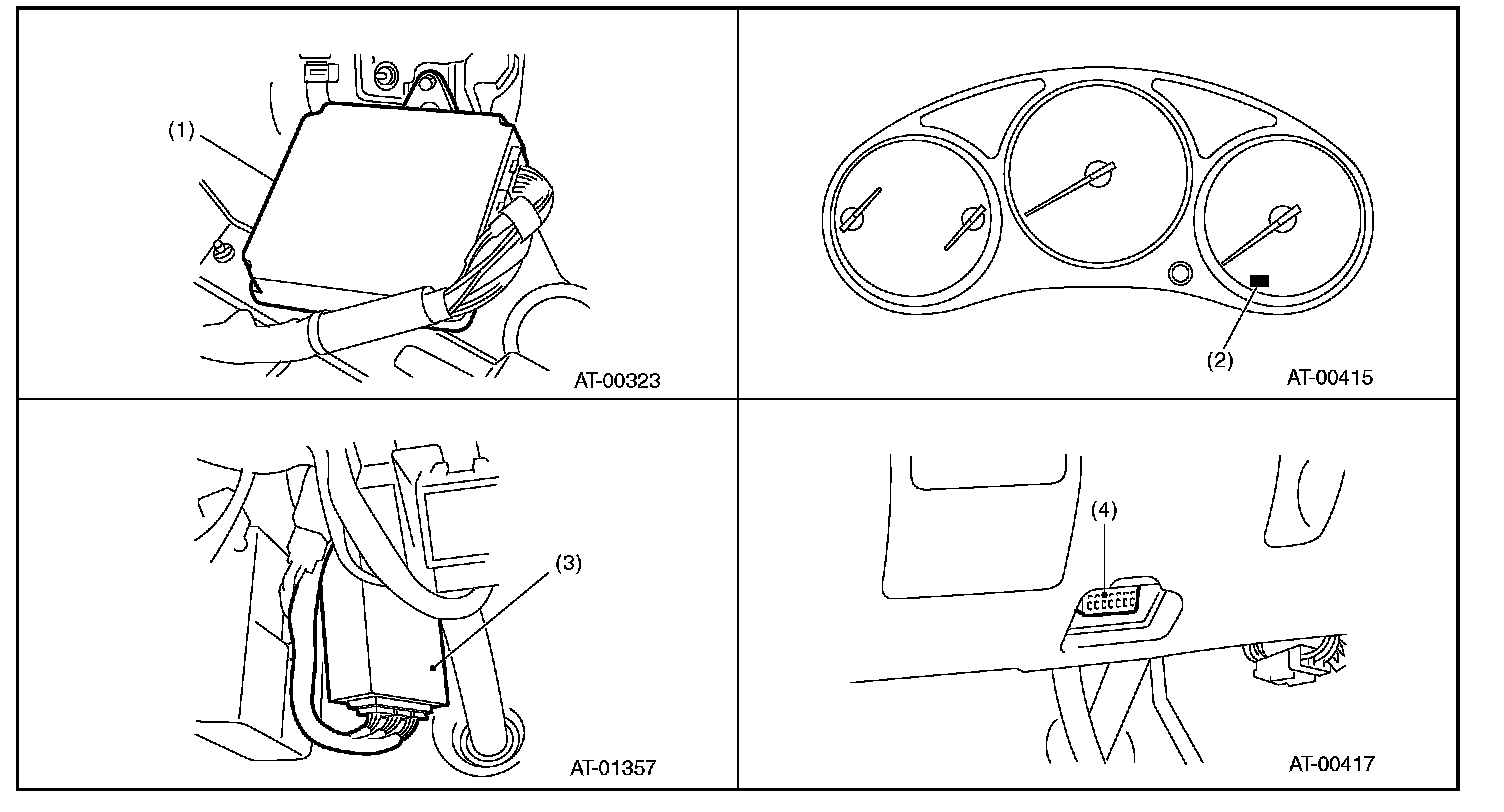 (1)

AT-00323

(2)

AT-00415

(3)

AT-01357

(4)

AT-00417