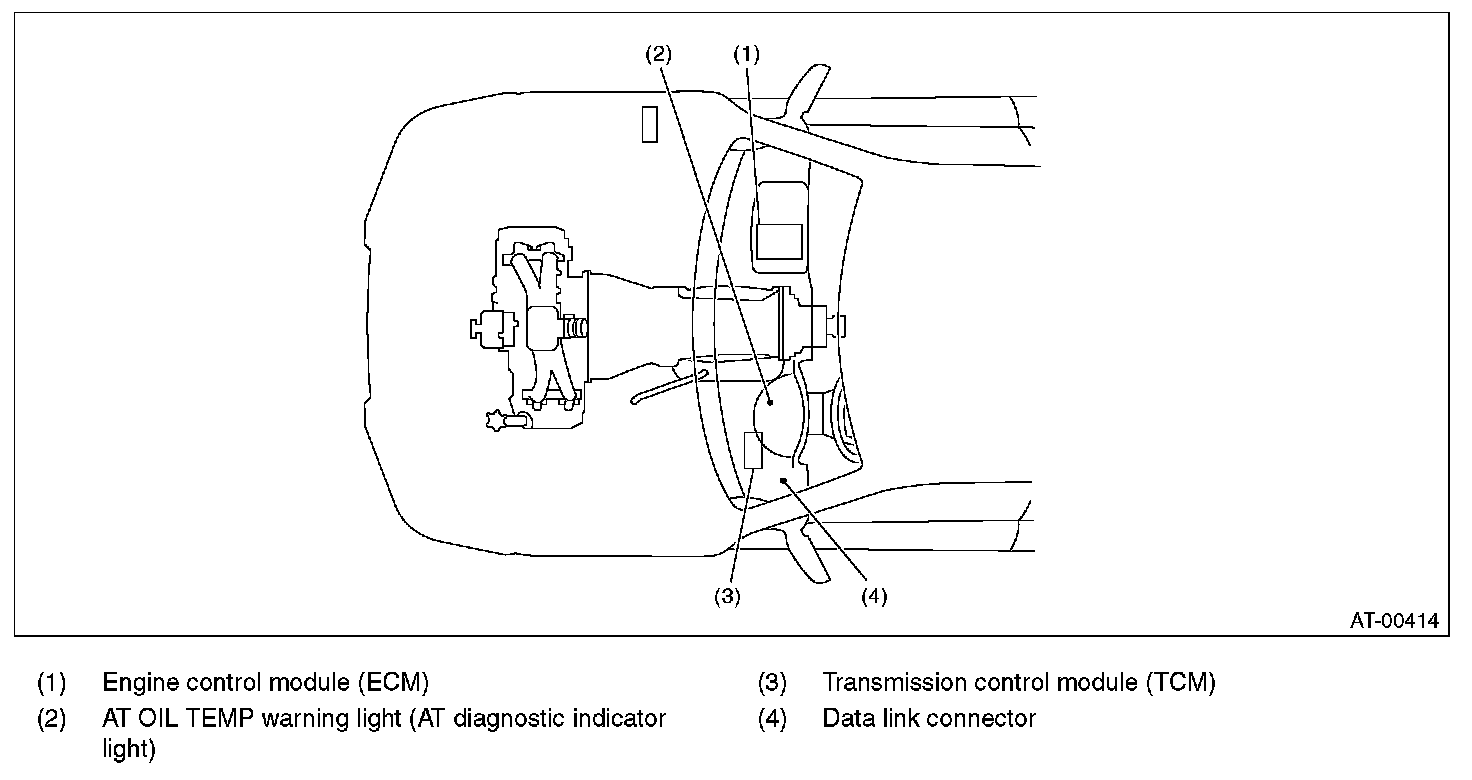 (2)
(1)
(3)
(4)
AT-00414

(1) Engine control module (ECM)
(2) AT OIL TEMP warning light (AT diagnostic indicator light)

(3) Transmission control module (TCM)
(4) Data link connector