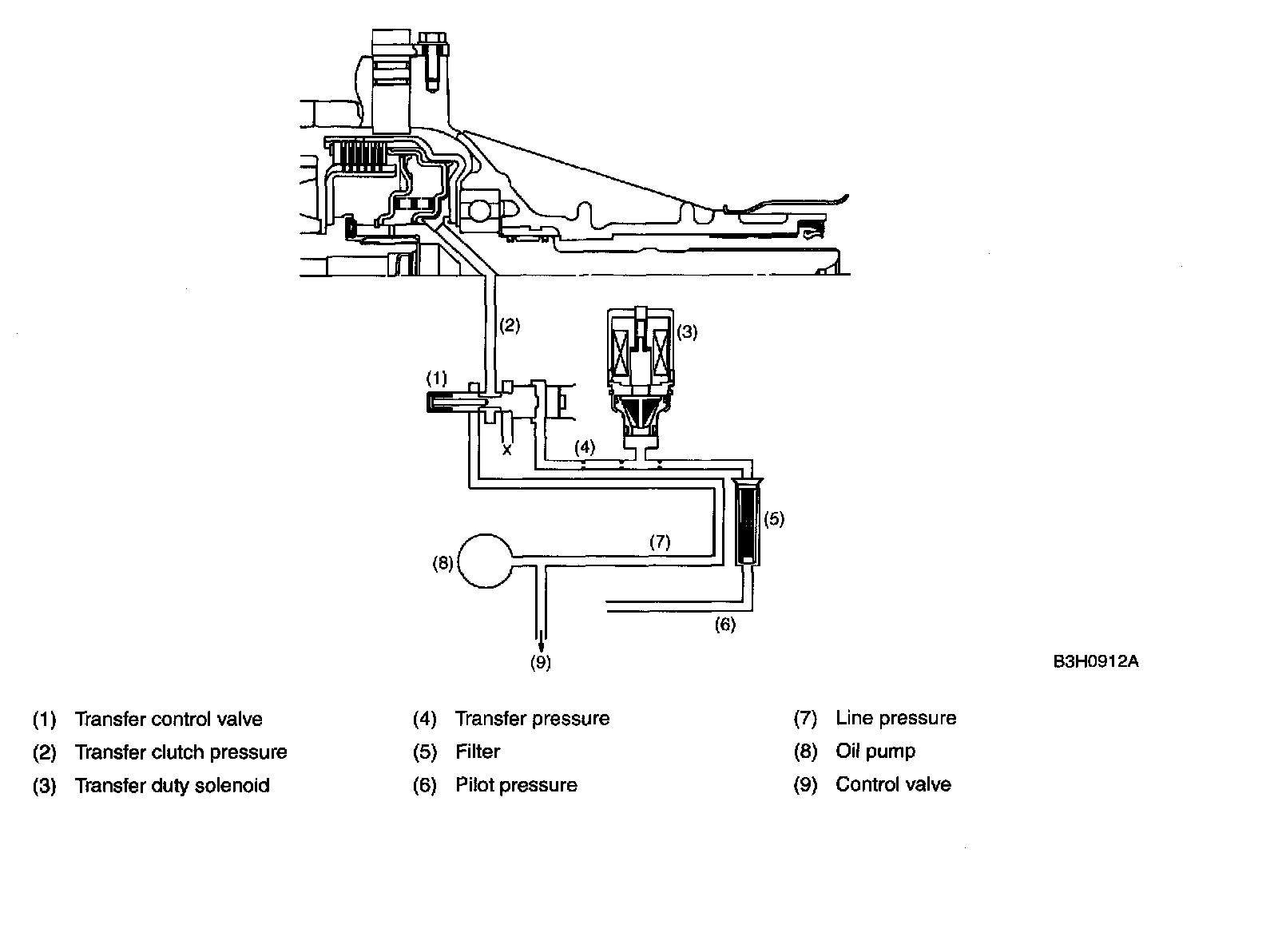 (2)

(3)

(1)

X

(4)

(5)

(7)

(8)

(6)

(9)

B3H0912A

(1) Transfer control valve
(2) Transfer clutch pressure
(3) Transfer duty solenoid

(4) Transfer pressure
(5) Filter
(6) Pilot pressure

(7) Line pressure
(8) Oil pump
(9) Control valve