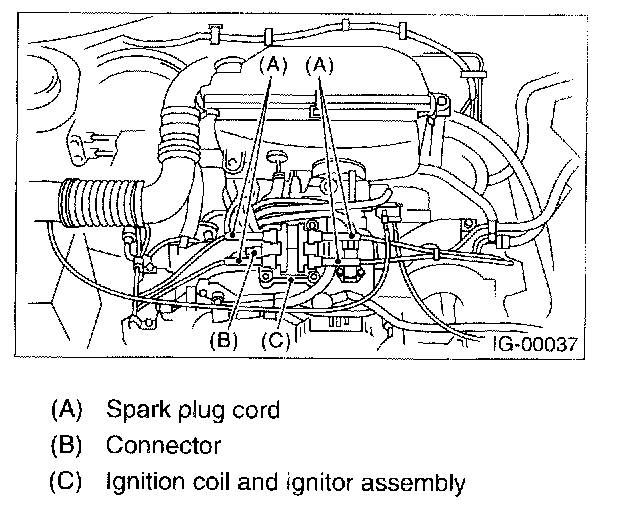 (A) (A)

(B) (C)

IG-00037

(A) Spark plug cord

(B) Connector

(C) Ignition coil and ignitor assembly