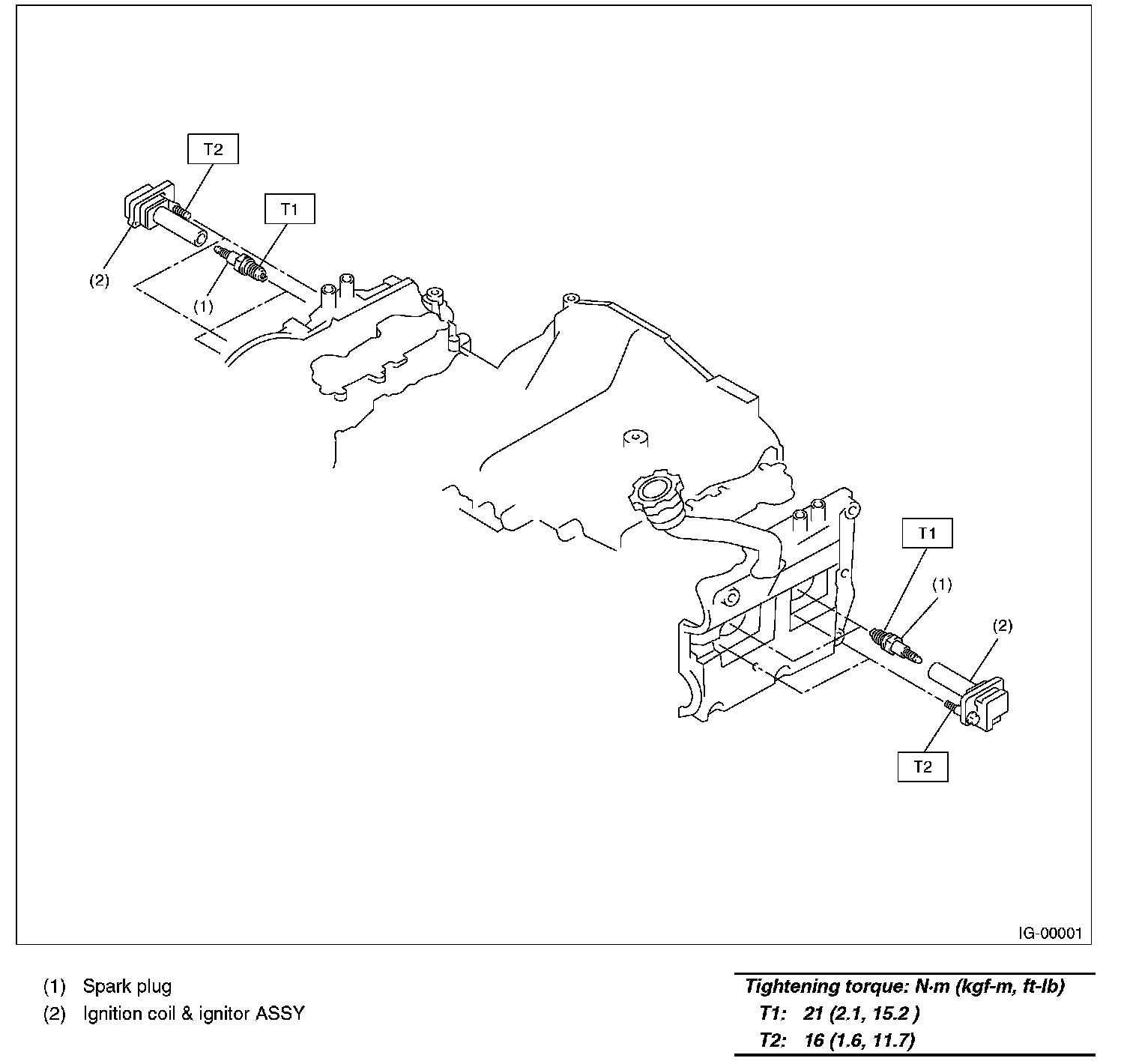 T2

T1

(2)

(1)

T1

(1)

(2)

T2

IG-00001

(1) Spark plug
(2) Ignition coil & ignitor ASSY

Tightening torque: N·m (kgf-m, ft-lb)
T1: 21 (2.1, 15.2 )
T2: 16 (1.6, 11.7)