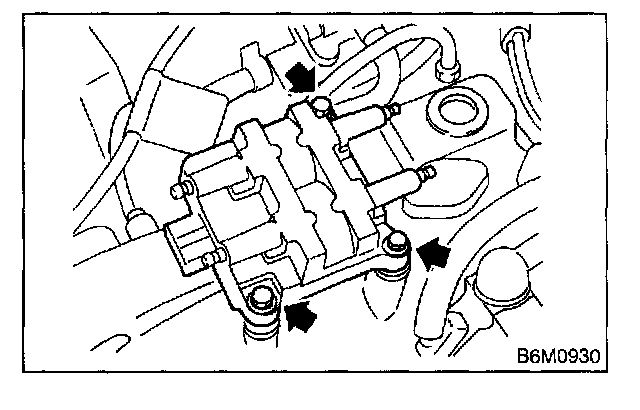 B6M0930