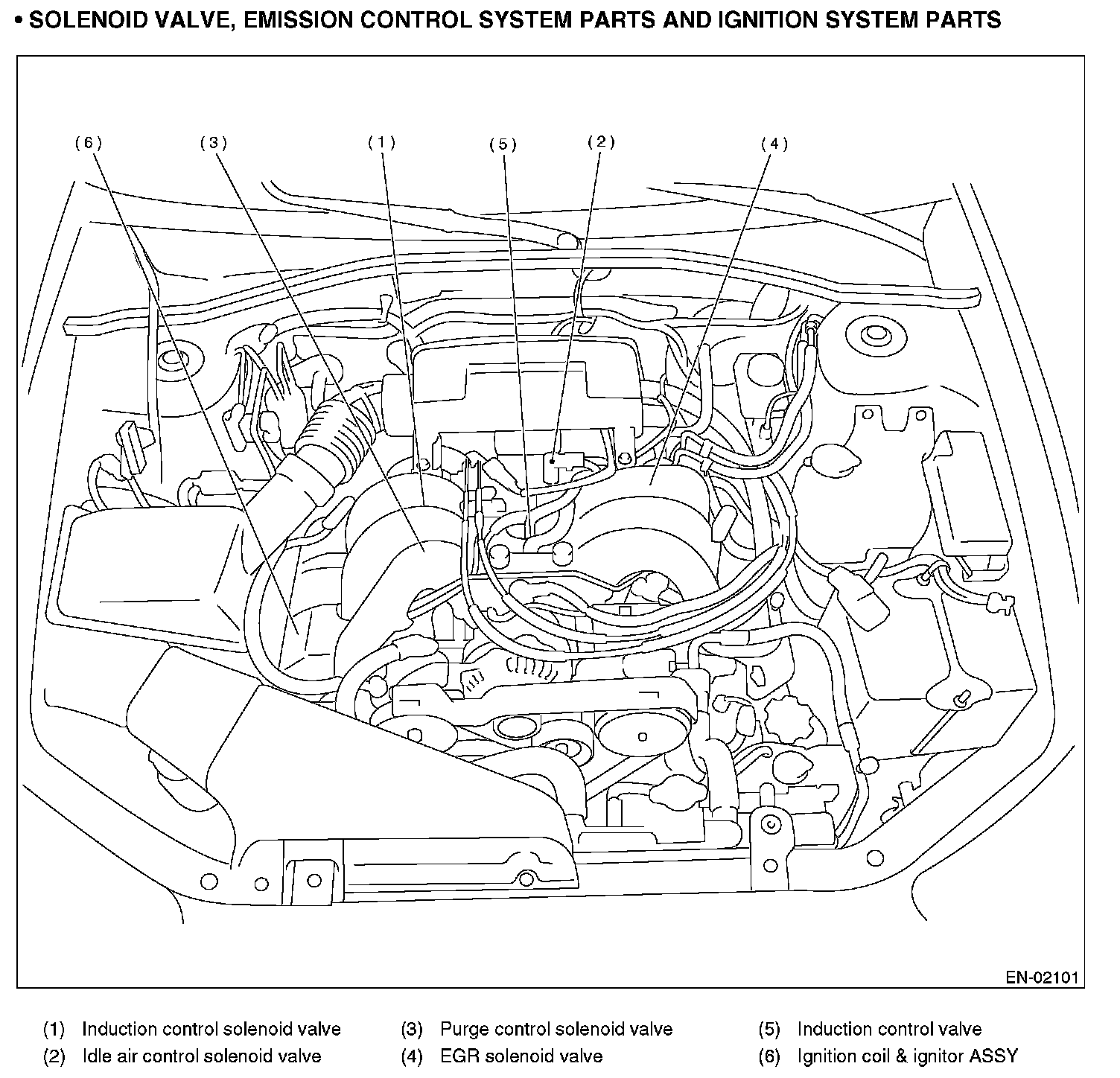 • SOLENOID VALVE, EMISSION CONTROL SYSTEM PARTS AND IGNITION SYSTEM PARTS

(6) (3) (1) (5) (2) (4)

EN-02101

(1) Induction control solenoid valve
(2) Idle air control solenoid valve
(3) Purge control solenoid valve
(4) EGR solenoid valve
(5) Induction control valve
(6) Ignition coil & ignitor ASSY