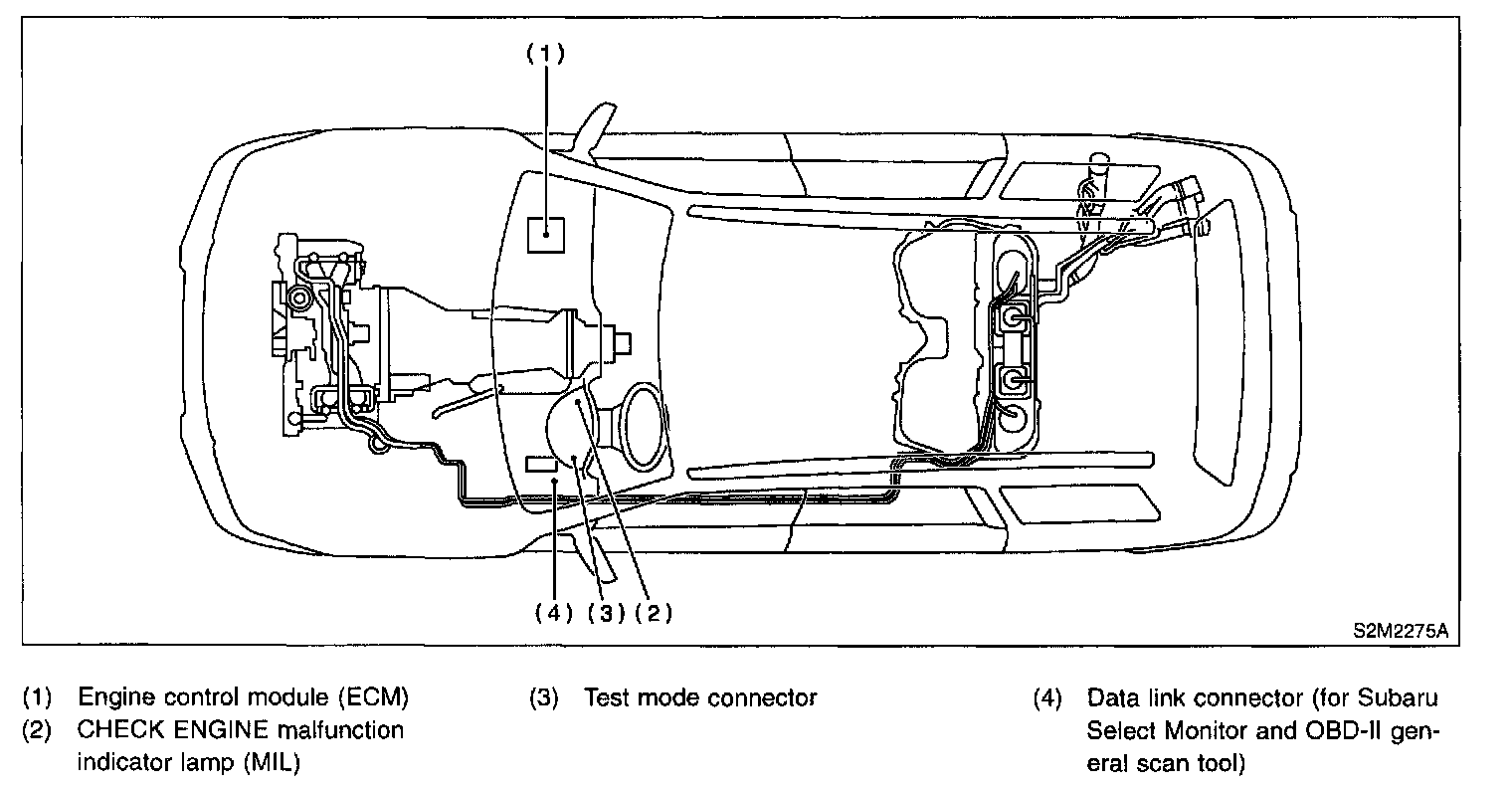 (1)

(4) (3) (2)

S2M2275A

(1) Engine control module (ECM)
(2) CHECK ENGINE malfunction indicator lamp (MIL)

(3) Test mode connector

(4) Data link connector (for Subaru Select Monitor and OBD-II general scan tool)