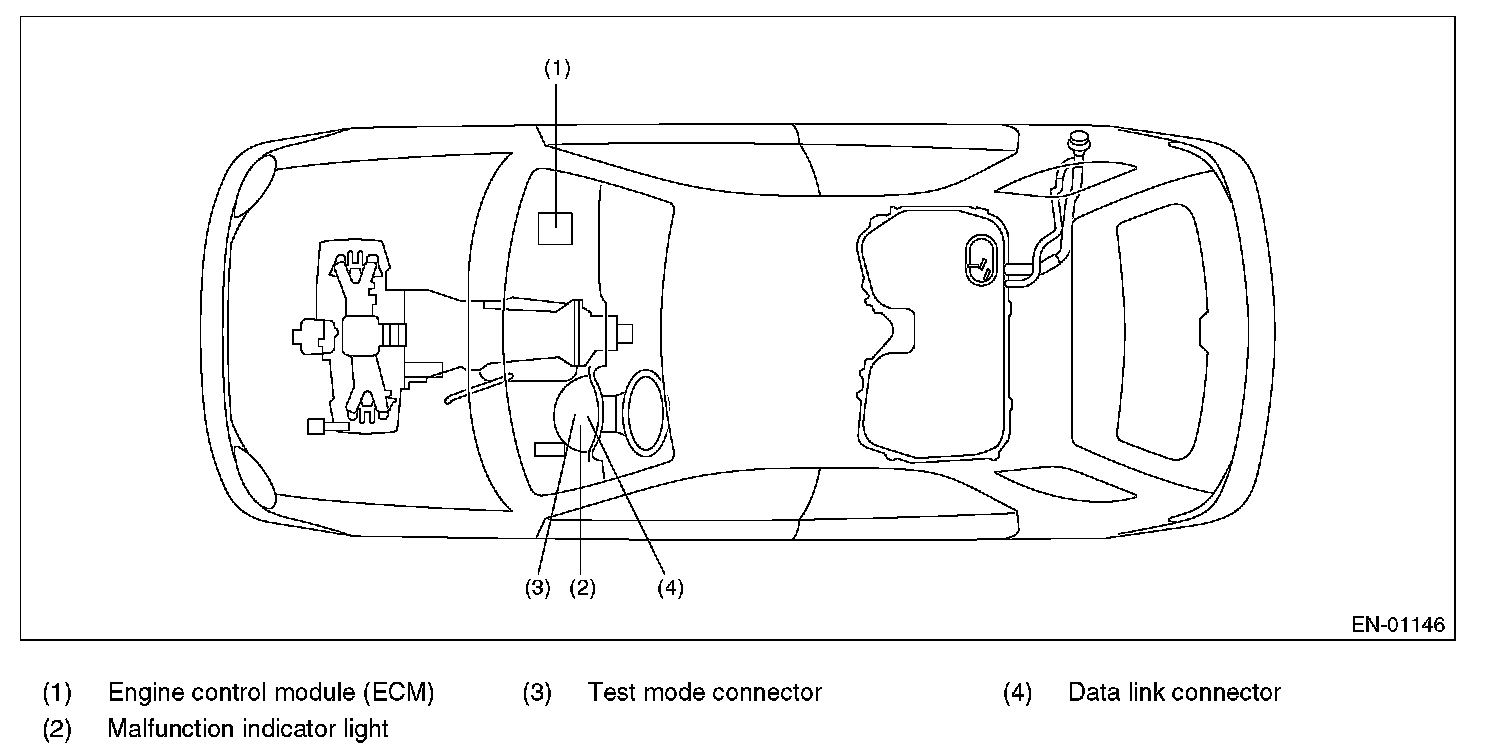 (1)

(3) (2) (4)

EN-01146

(1) Engine control module (ECM)
(2) Malfunction indicator light
(3) Test mode connector
(4) Data link connector