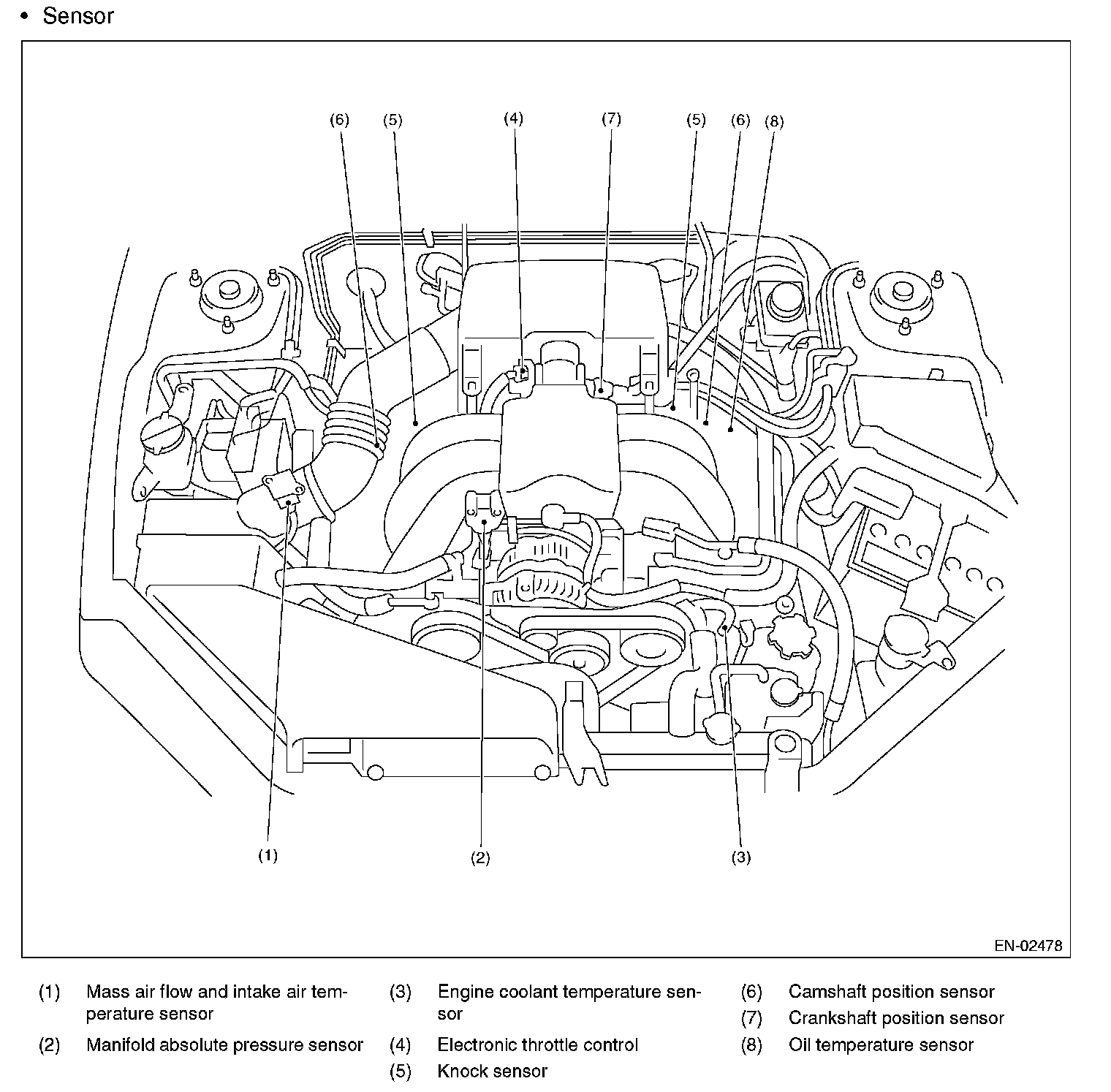 • Sensor

(6) (5) (4) (7) (5) (6) (8)

(1) (2) (3)

EN-02478

(1) Mass air flow and intake air temperature sensor

(2) Manifold absolute pressure sensor

(3) Engine coolant temperature sensor

(4) Electronic throttle control

(5) Knock sensor

(6) Camshaft position sensor

(7) Crankshaft position sensor

(8) Oil temperature sensor