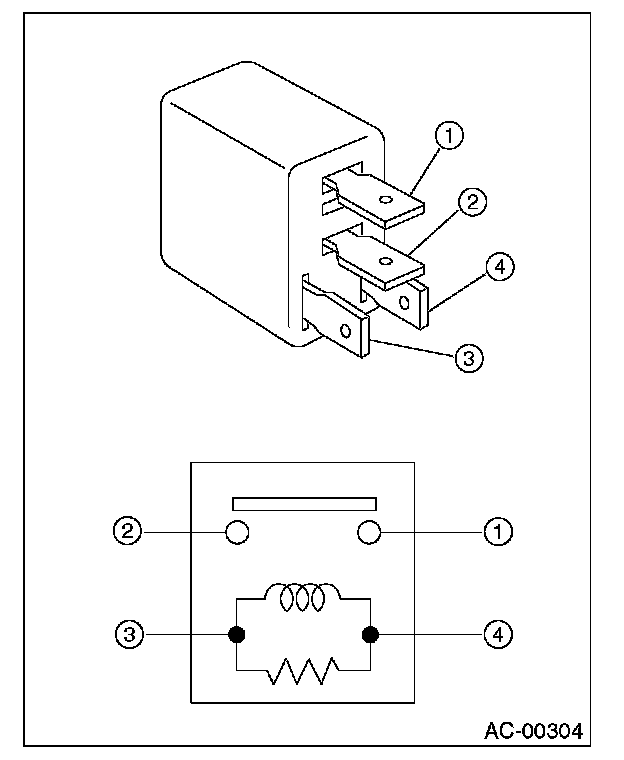 1
2
4
3

2
1
3
4

AC-00304