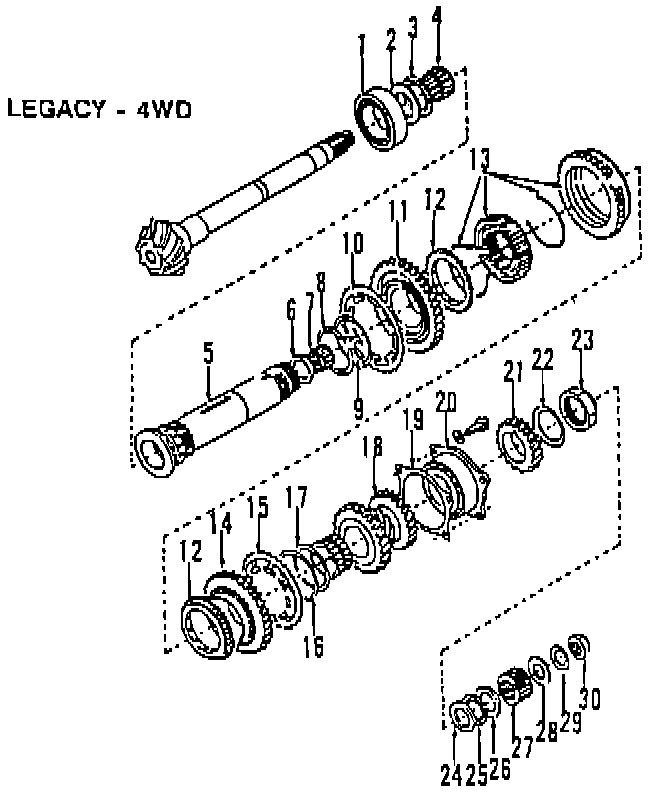 LEGACY - 4WD

1
2
3
4
13
12
11
10
8
7
6
5
9
23
22
21
20
19
18
17
15
14
12
16
30
29
28
27
26
25
24