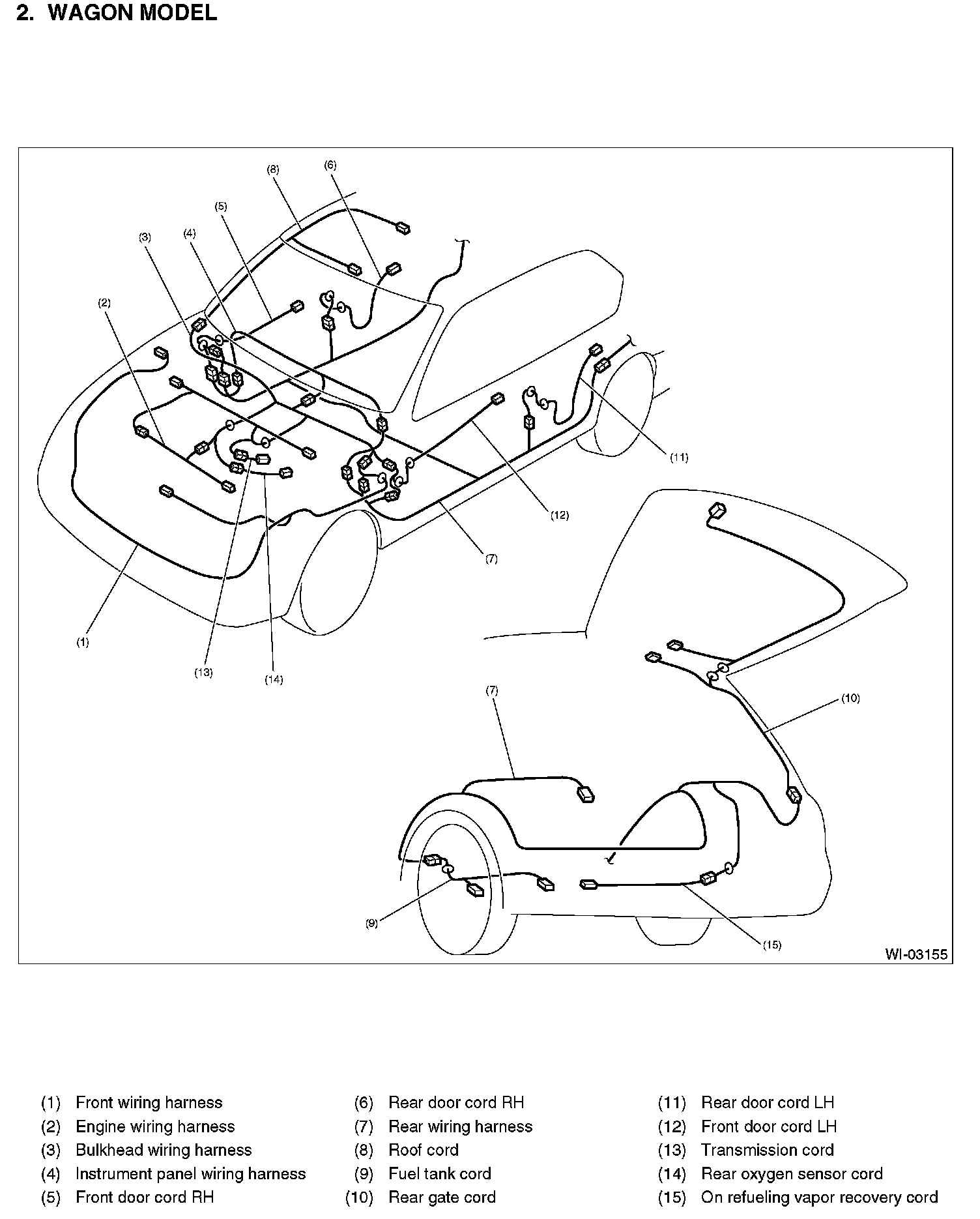 2. WAGON MODEL

(8)
(6)
(5)
(3)
(4)
(2)
(11)
(12)
(7)
(1)
(13)
(14)
(7)
(10)
(9)
(15)
WI-03155

(1) Front wiring harness
(2) Engine wiring harness
(3) Bulkhead wiring harness
(4) Instrument panel wiring harness
(5) Front door cord RH

(6) Rear door cord RH
(7) Rear wiring harness
(8) Roof cord
(9) Fuel tank cord
(10) Rear gate cord

(11) Rear door cord LH
(12) Front door cord LH
(13) Transmission cord
(14) Rear oxygen sensor cord
(15) On refueling vapor recovery cord