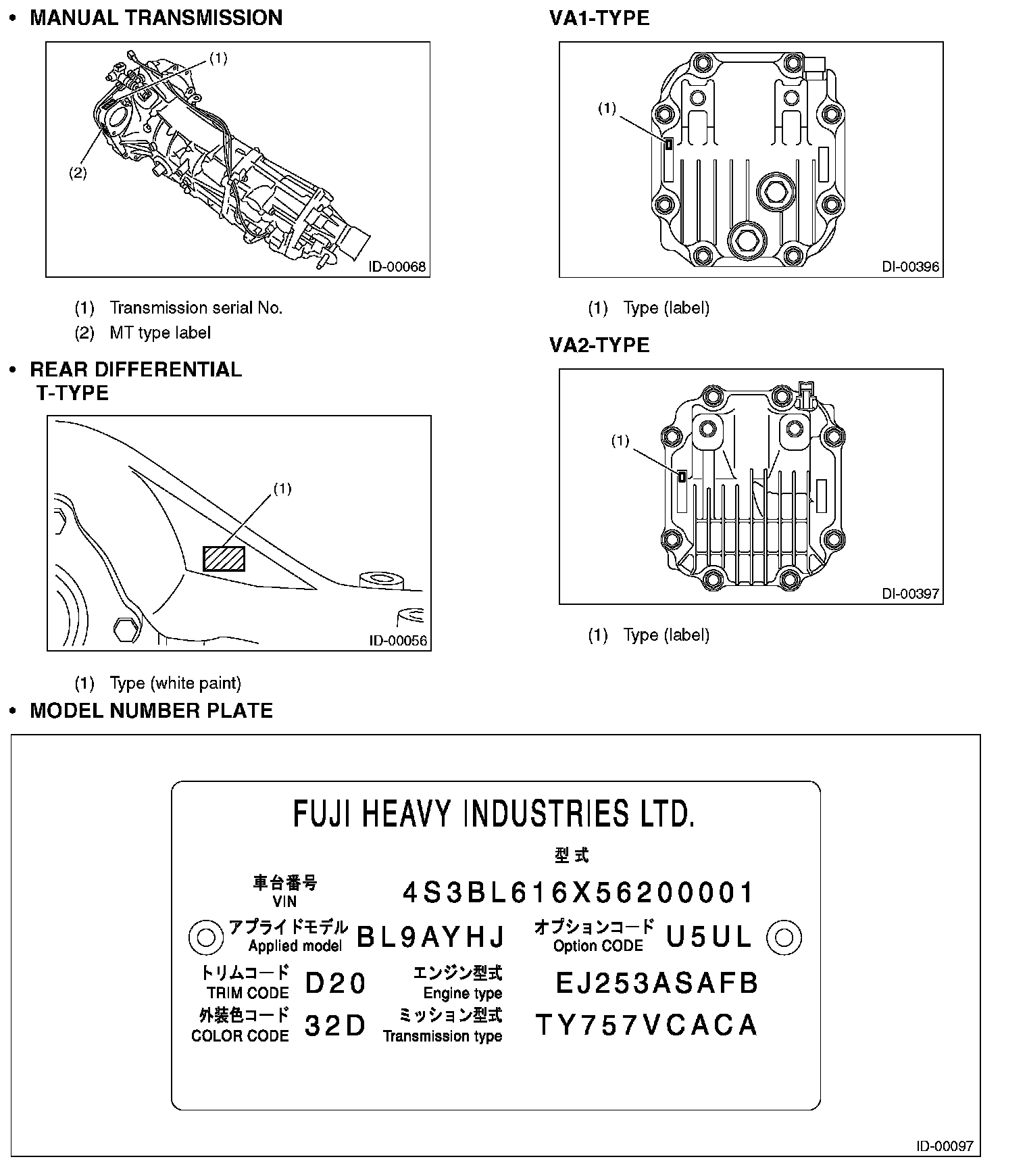 • MANUAL TRANSMISSION

(1)

(2)

ID-00068

(1) Transmission serial No.
(2) MT type label

• REAR DIFFERENTIAL
T-TYPE

(1)

ID-00056

(1) Type (white paint)

VA1-TYPE

(1)

DI-00396

(1) Type (label)

VA2-TYPE

(1)

DI-00397

(1) Type (label)

• MODEL NUMBER PLATE

FUJI HEAVY INDUSTRIES LTD.

型式

車台番号
VIN
4S3BL616X56200001

アプライドモデル
Applied model
BL9AYHJ

オプションコード
Option CODE
U5UL

トリムコード
TRIM CODE
D20

エンジン型式
Engine type
EJ253ASAFB

外装色コード
COLOR CODE
32D

ミッション型式
Transmission type
TY757VCACA

ID-00097