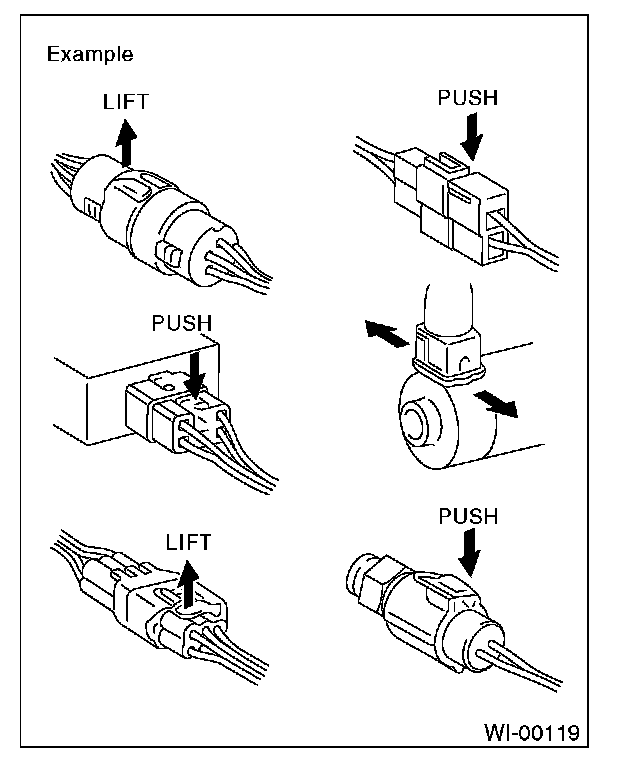 Example

LIFT

PUSH

PUSH

LIFT

PUSH

WI-00119