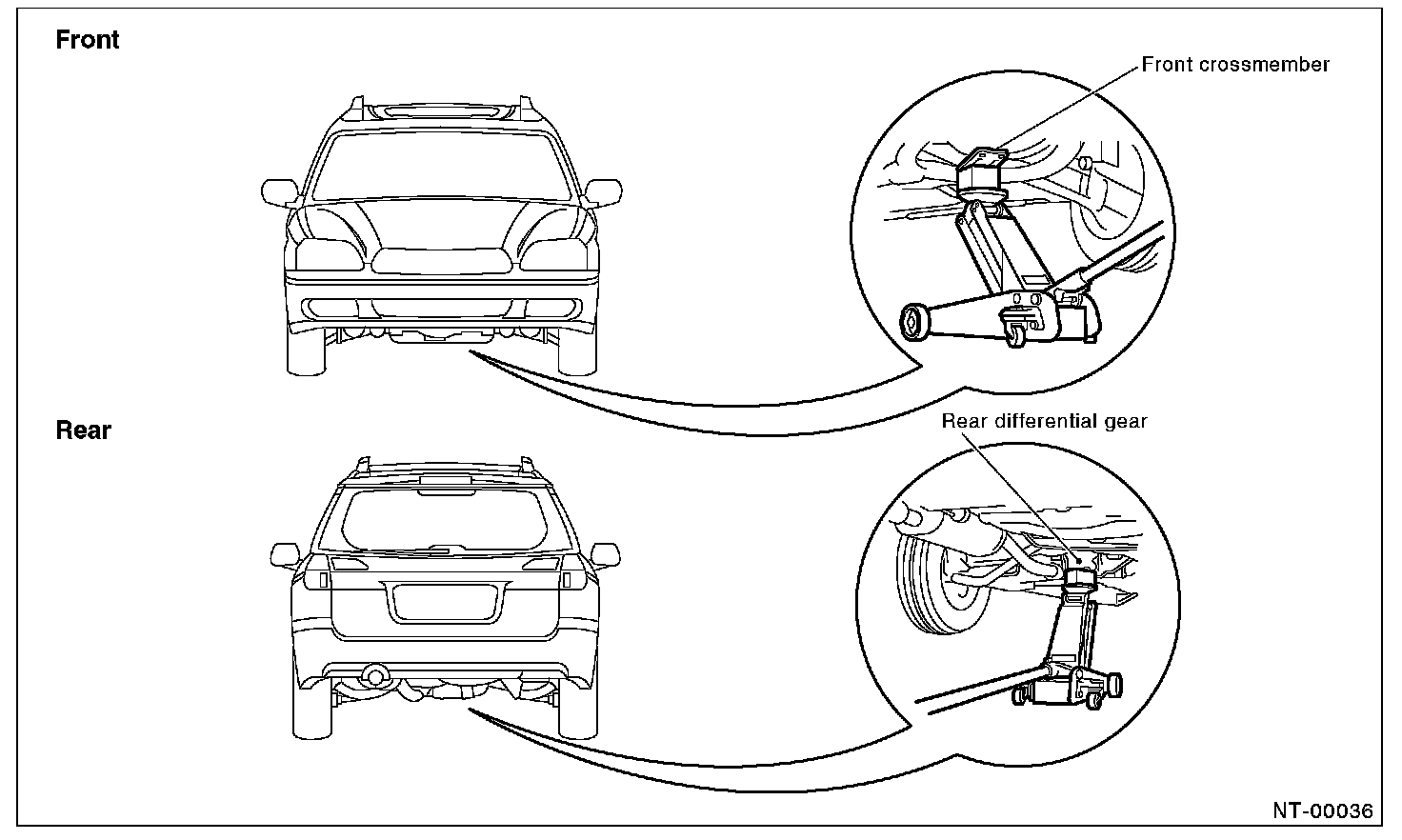 Front

Front crossmember

Rear

Rear differential gear

NT-00036