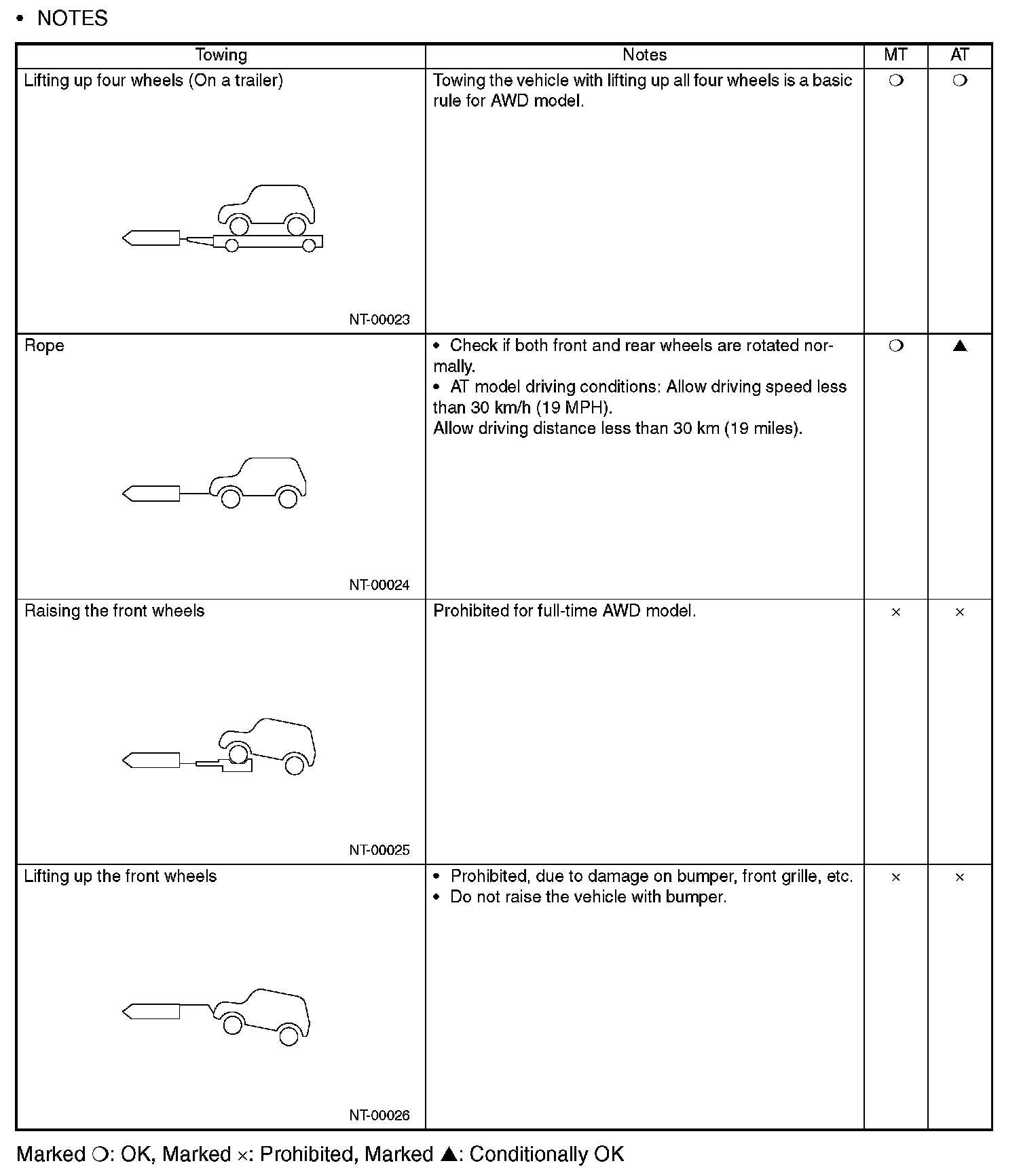 • NOTES

| Towing | Notes | MT | AT |
|---|---|---|---|
| Lifting up four wheels (On a trailer) NT-00023 | Towing the vehicle with lifting up all four wheels is a basic rule for AWD model. | ❍ | ❍ |
| Rope NT-00024 | • Check if both front and rear wheels are rotated normally. • AT model driving conditions: Allow driving speed less than 30 km/h (19 MPH). Allow driving distance less than 30 km (19 miles). | ❍ | ▲ |
| Raising the front wheels NT-00025 | Prohibited for full-time AWD model. | × | × |
| Lifting up the front wheels NT-00026 | • Prohibited, due to damage on bumper, front grille, etc. • Do not raise the vehicle with bumper. | × | × |

Marked ❍: OK, Marked ×: Prohibited, Marked ▲: Conditionally OK