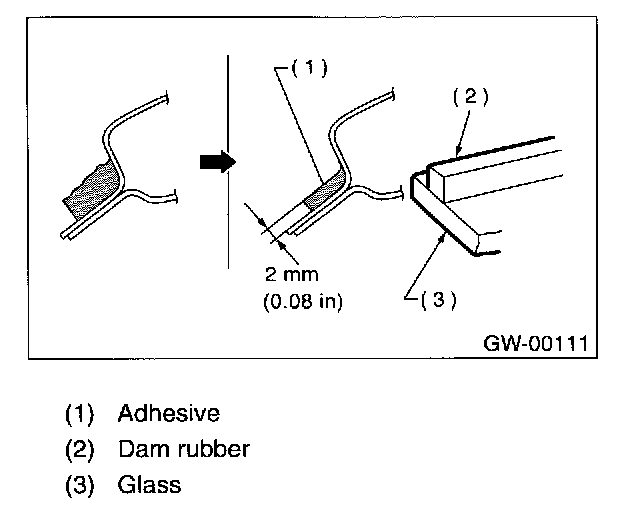 (1)
(2)
2 mm
(0.08 in)
(3)
GW-00111

(1) Adhesive
(2) Dam rubber
(3) Glass