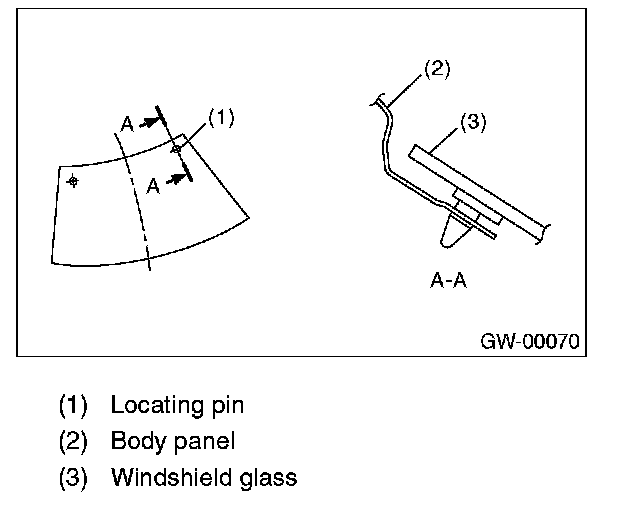 A
(1)
A
(2)
(3)
A-A
GW-00070

(1) Locating pin
(2) Body panel
(3) Windshield glass