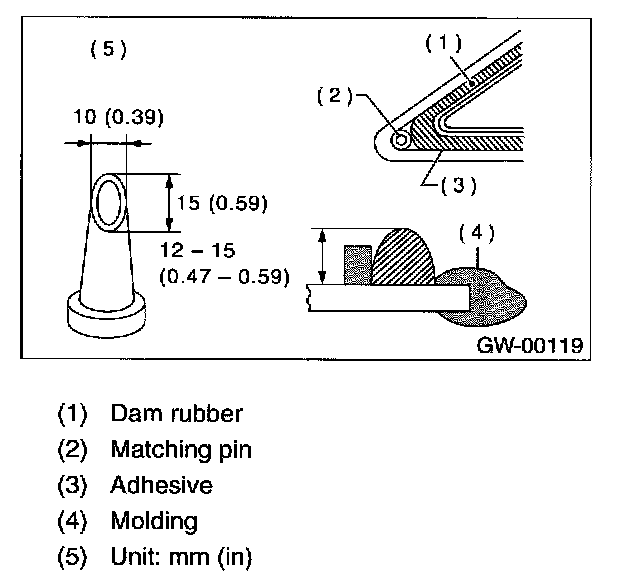 (5)

10 (0.39)

15 (0.59)

12 – 15
(0.47 – 0.59)

(1)

(2)

(3)

(4)

GW-00119

(1) Dam rubber
(2) Matching pin
(3) Adhesive
(4) Molding
(5) Unit: mm (in)