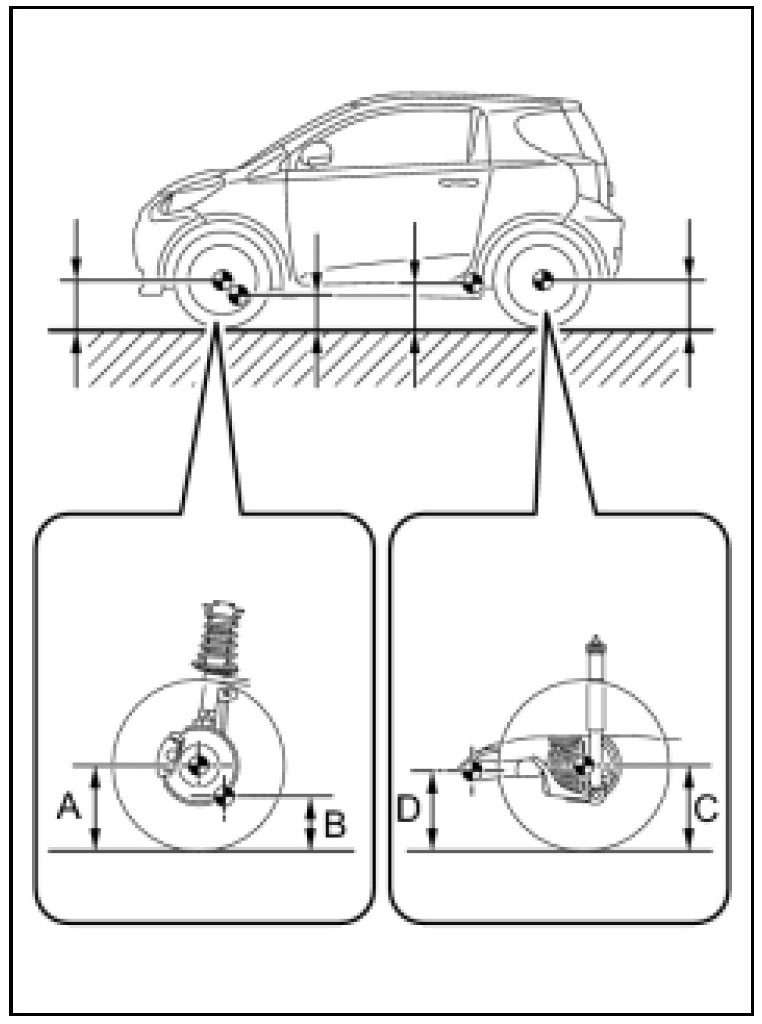 A
B
D
C