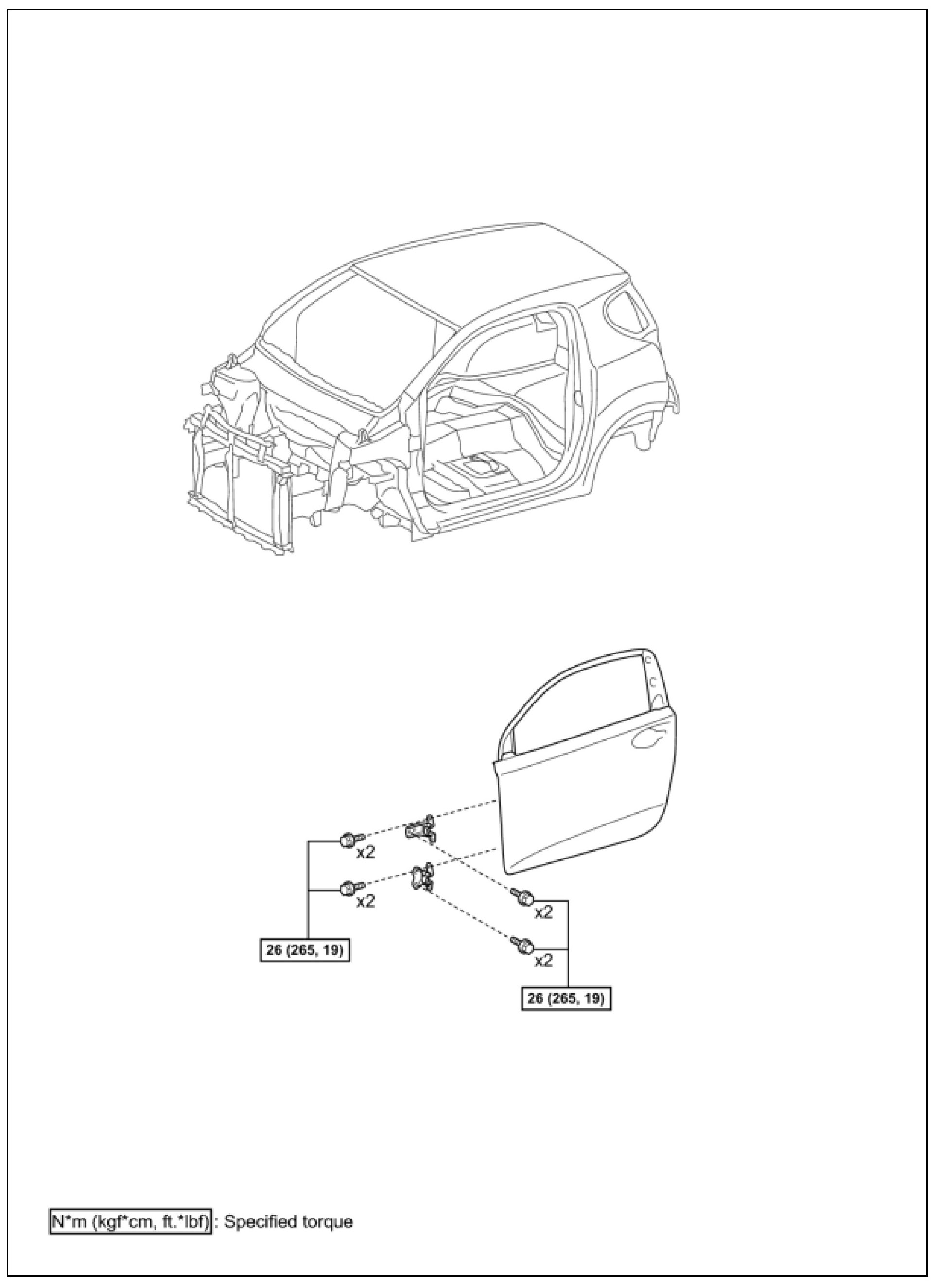 x2

x2

26 (265, 19)

x2

x2

26 (265, 19)

N*m (kgf*cm, ft.*lbf) : Specified torque