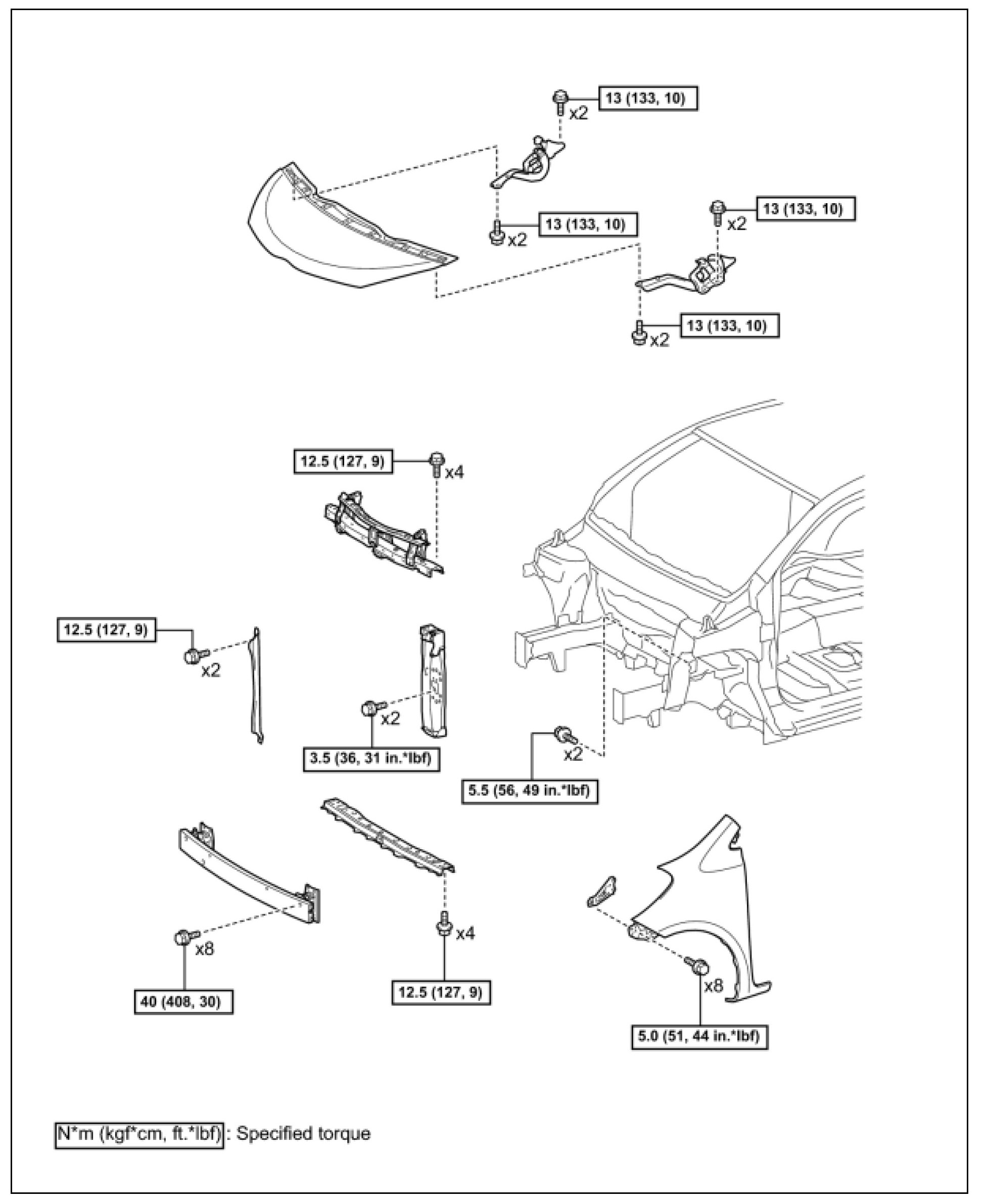 13 (133, 10)
x2

13 (133, 10)
x2

13 (133, 10)
x2

13 (133, 10)
x2

12.5 (127, 9)
x4

12.5 (127, 9)
x2

x2
3.5 (36, 31 in.*lbf)

x2
5.5 (56, 49 in.*lbf)

x8
40 (408, 30)

x4
12.5 (127, 9)

x8
5.0 (51, 44 in.*lbf)

N*m (kgf*cm, ft.*lbf) : Specified torque