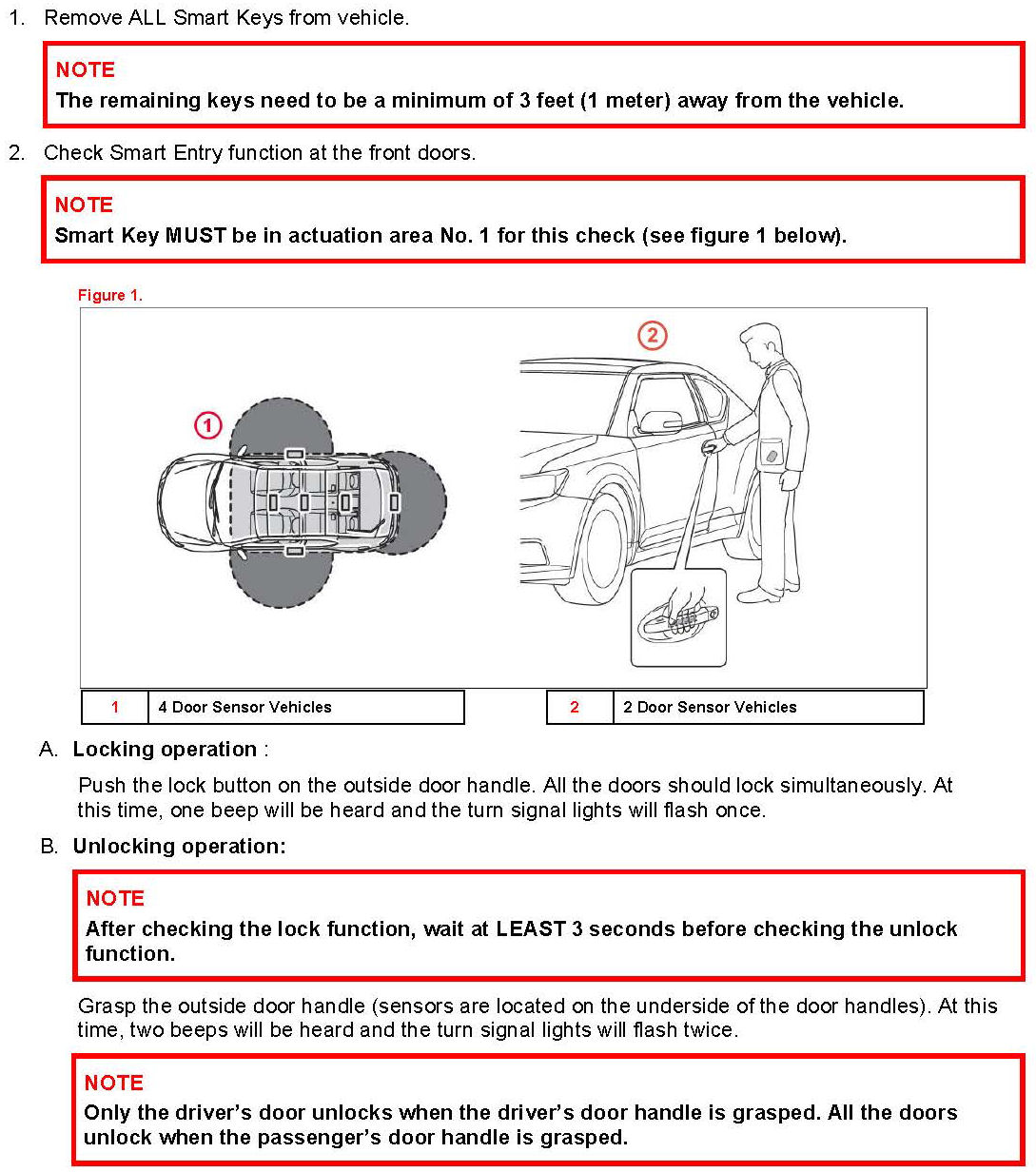 1. Remove ALL Smart Keys from vehicle.

NOTE
The remaining keys need to be a minimum of 3 feet (1 meter) away from the vehicle.

2. Check Smart Entry function at the front doors.

NOTE
Smart Key MUST be in actuation area No. 1 for this check (see figure 1 below).

Figure 1.

1

2

| 1 | 4 Door Sensor Vehicles |
|---|---|

| 2 | 2 Door Sensor Vehicles |
|---|---|

A. Locking operation :

Push the lock button on the outside door handle. All the doors should lock simultaneously. At this time, one beep will be heard and the turn signal lights will flash once.

B. Unlocking operation:

NOTE
After checking the lock function, wait at LEAST 3 seconds before checking the unlock function.

Grasp the outside door handle (sensors are located on the underside of the door handles). At this time, two beeps will be heard and the turn signal lights will flash twice.

NOTE
Only the driver's door unlocks when the driver's door handle is grasped. All the doors unlock when the passenger's door handle is grasped.