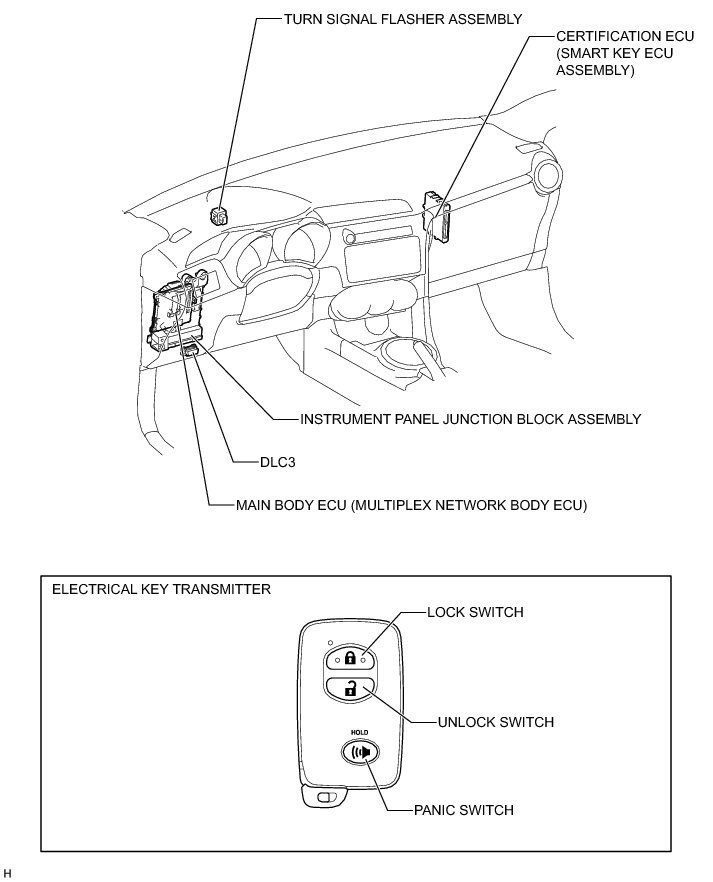 TURN SIGNAL FLASHER ASSEMBLY

CERTIFICATION ECU (SMART KEY ECU ASSEMBLY)

INSTRUMENT PANEL JUNCTION BLOCK ASSEMBLY

DLC3

MAIN BODY ECU (MULTIPLEX NETWORK BODY ECU)

ELECTRICAL KEY TRANSMITTER

LOCK SWITCH

UNLOCK SWITCH

HOLD

PANIC SWITCH

H