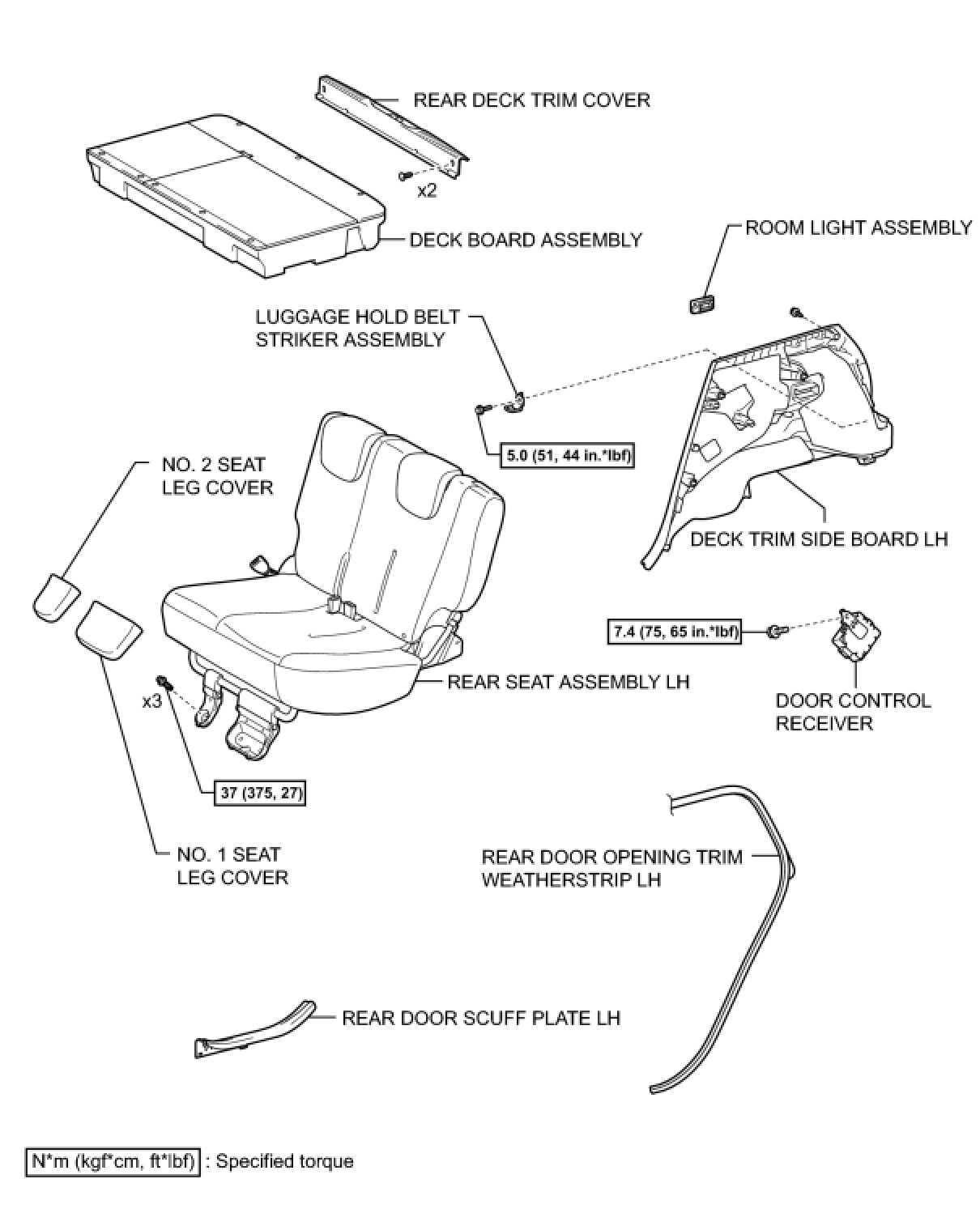 REAR DECK TRIM COVER

x2

DECK BOARD ASSEMBLY

ROOM LIGHT ASSEMBLY

LUGGAGE HOLD BELT STRIKER ASSEMBLY

5.0 (51, 44 in.*lbf)

NO. 2 SEAT LEG COVER

DECK TRIM SIDE BOARD LH

7.4 (75, 65 in.*lbf)

REAR SEAT ASSEMBLY LH

x3

DOOR CONTROL RECEIVER

37 (375, 27)

NO. 1 SEAT LEG COVER

REAR DOOR OPENING TRIM WEATHERSTRIP LH

REAR DOOR SCUFF PLATE LH

N*m (kgf*cm, ft*lbf) : Specified torque